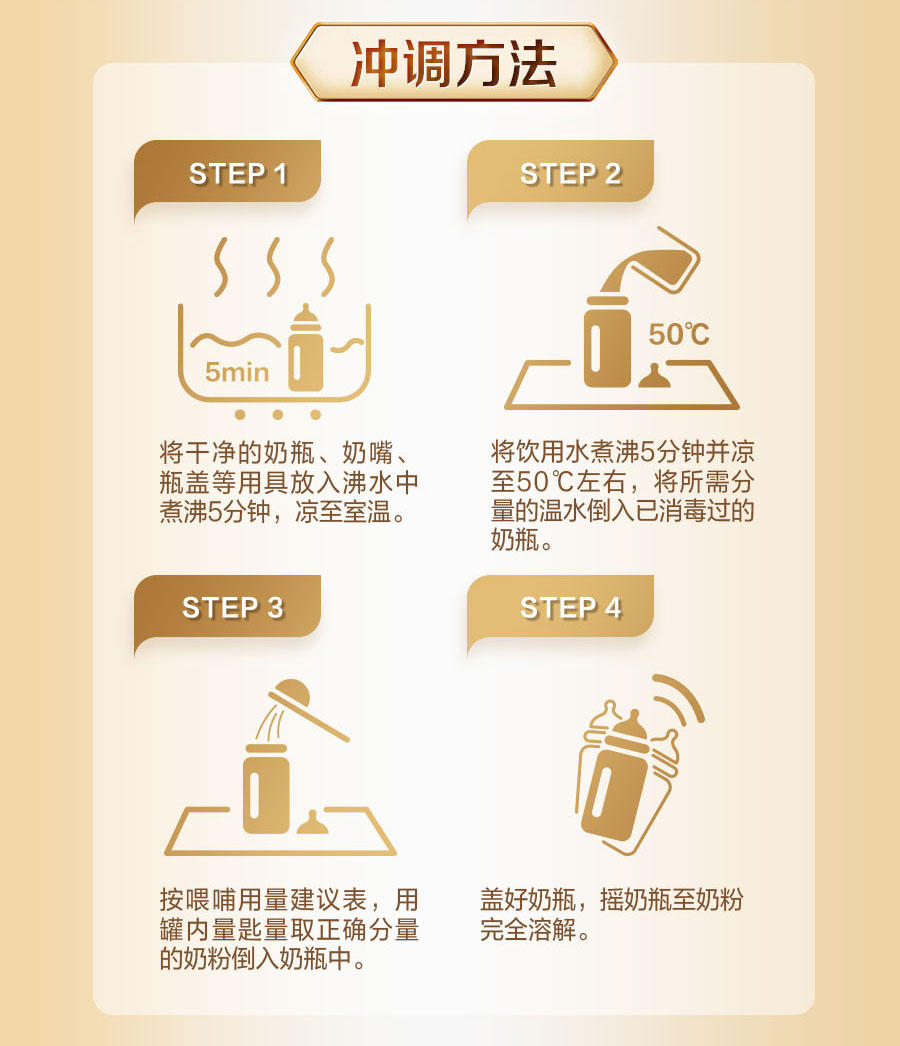 冲调方法

STEP 1

5min

将干净的奶瓶、奶嘴、瓶盖等用具放入沸水中煮沸5分钟，凉至室温。

STEP 2

50℃

将饮用水煮沸5分钟并凉至50℃左右，将所需分量的温水倒入已消毒过的奶瓶。

STEP 3

按喂哺用量建议表，用罐内量匙量取正确分量的奶粉倒入奶瓶中。

STEP 4

盖好奶瓶，摇奶瓶至奶粉完全溶解。