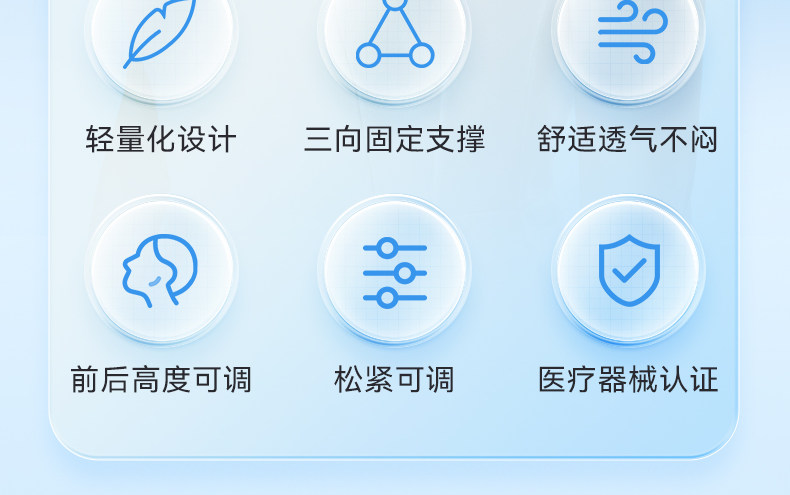 轻量化设计 三向固定支撑 舒适透气不闷

前后高度可调 松紧可调 医疗器械认证