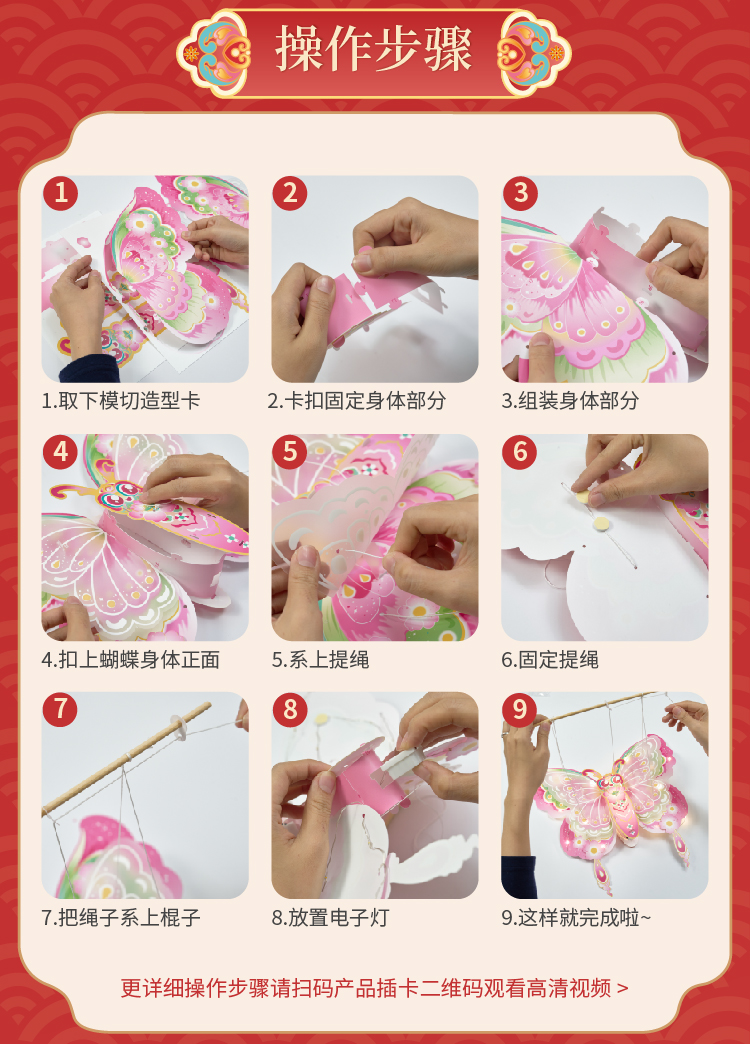 操作步骤

1
1.取下模切造型卡

2
2.卡扣固定身体部分

3
3.组装身体部分

4
4.扣上蝴蝶身体正面

5
5.系上提绳

6
6.固定提绳

7
7.把绳子系上棍子

8
8.放置电子灯

9
9.这样就完成啦~

更详细操作步骤请扫码产品插卡二维码观看高清视频 >