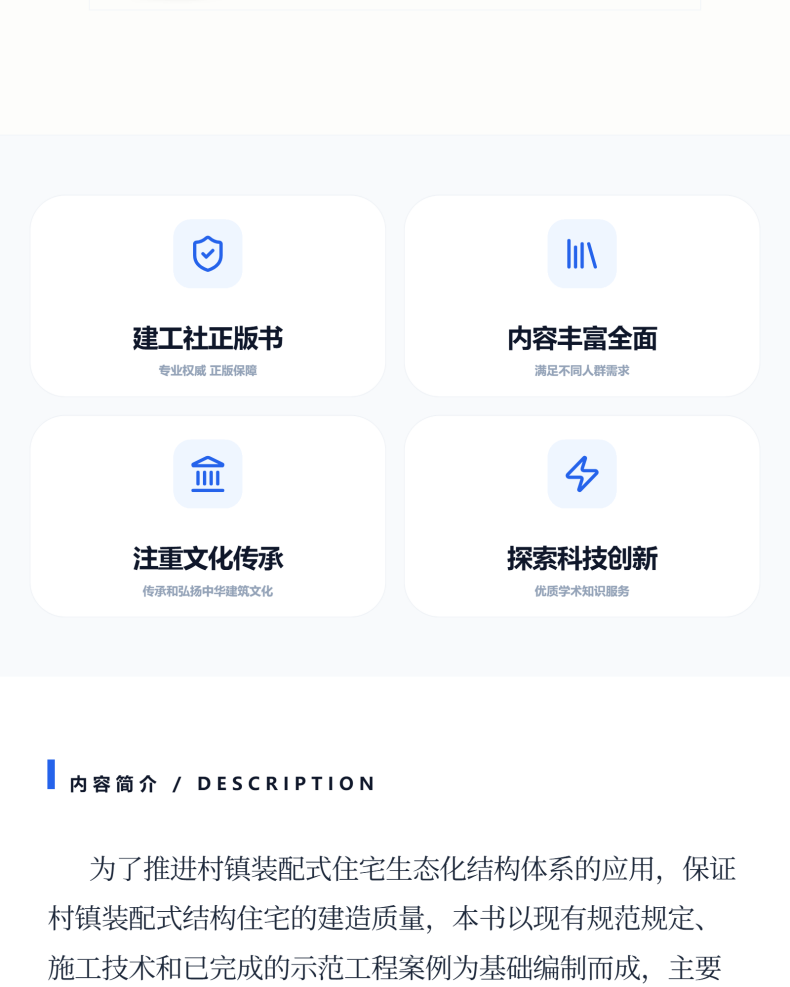 建工社正版书
专业权威 正版保障

内容丰富全面
满足不同人群需求

注重文化传承
传承和弘扬中华建筑文化

探索科技创新
优质学术知识服务

内容简介 / DESCRIPTION

为了推进村镇装配式住宅生态化结构体系的应用，保证村镇装配式结构住宅的建造质量，本书以现有规范规定、施工技术和已完成的示范工程案例为基础编制而成，主要