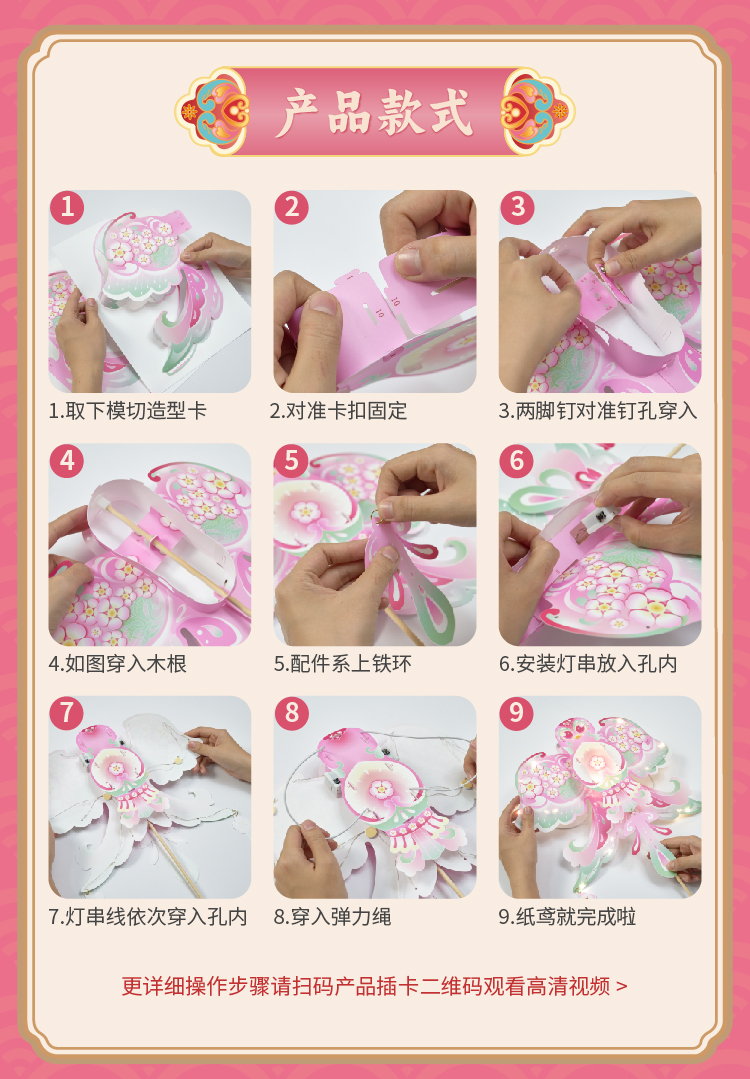 产品款式

1
1.取下模切造型卡

2
2.对准卡扣固定

3
3.两脚钉对准钉孔穿入

4
4.如图穿入木根

5
5.配件系上铁环

6
6.安装灯串放入孔内

7
7.灯串线依次穿入孔内

8
8.穿入弹力绳

9
9.纸鸢就完成啦

更详细操作步骤请扫码产品插卡二维码观看高清视频 >