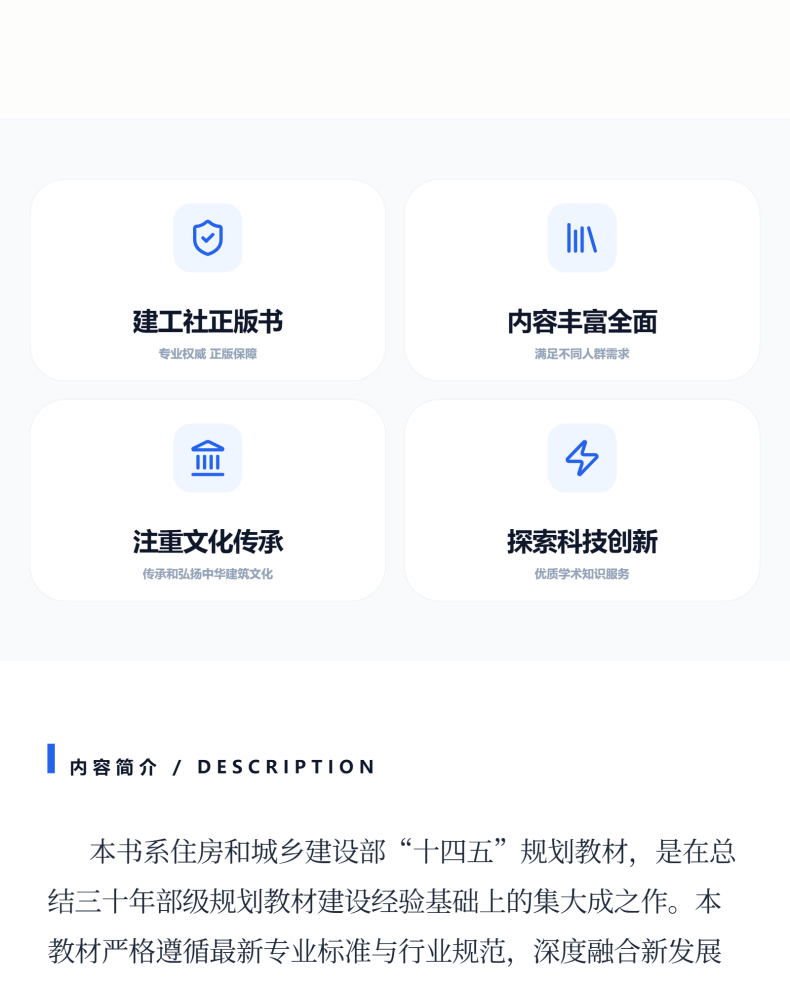 建工社正版书

专业权威 正版保障

内容丰富全面

满足不同人群需求

注重文化传承

传承和弘扬中华建筑文化

探索科技创新

优质学术知识服务

内容简介 / DESCRIPTION

本书系住房和城乡建设部“十四五”规划教材，是在总结三十年部级规划教材建设经验基础上的集大成之作。本教材严格遵循最新专业标准与行业规范，深度融合新发展