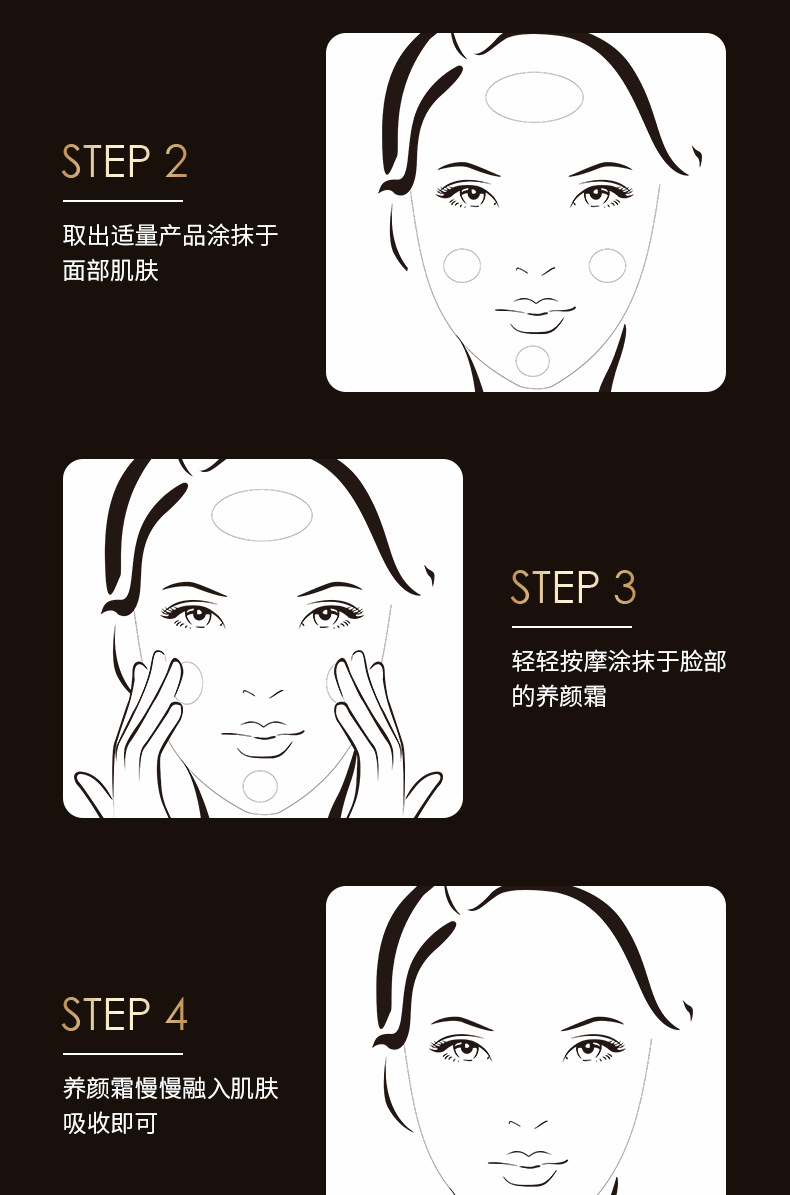 STEP 2

取出适量产品涂抹于面部肌肤

STEP 3

轻轻按摩涂抹于脸部的养颜霜

STEP 4

养颜霜慢慢融入肌肤吸收即可