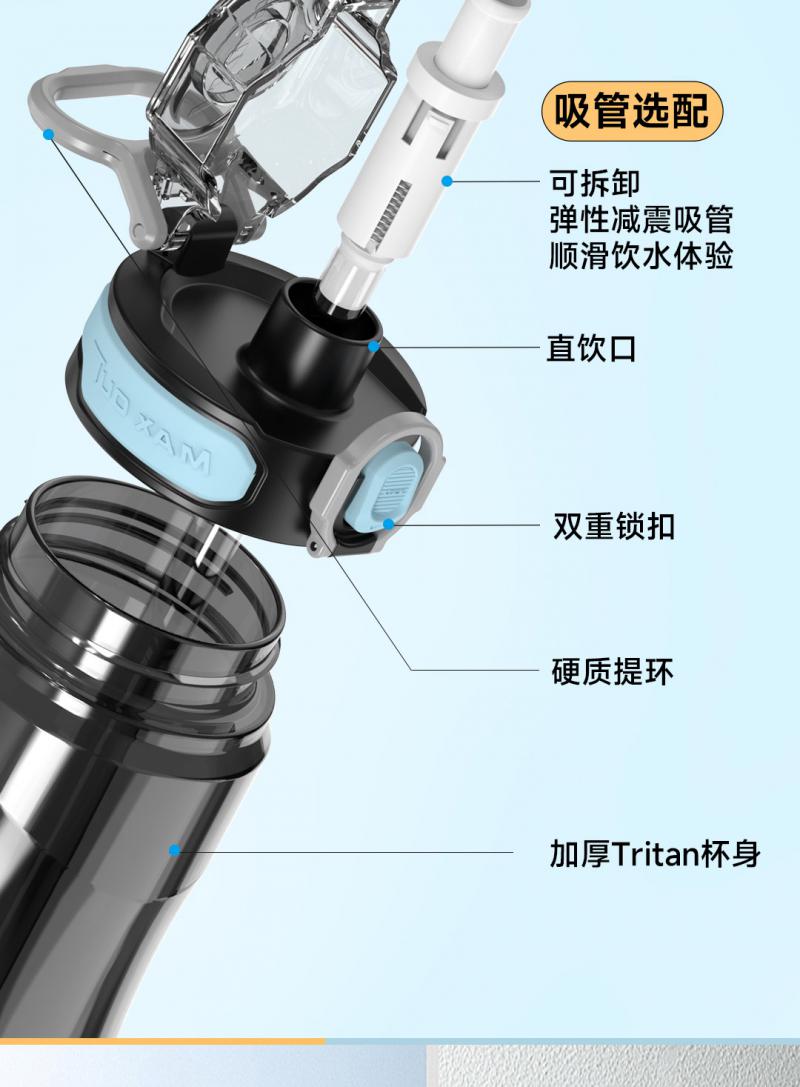 吸管选配

可拆卸
弹性减震吸管
顺滑饮水体验

直饮口

TUO XAM

双重锁扣

硬质提环

加厚Tritan杯身