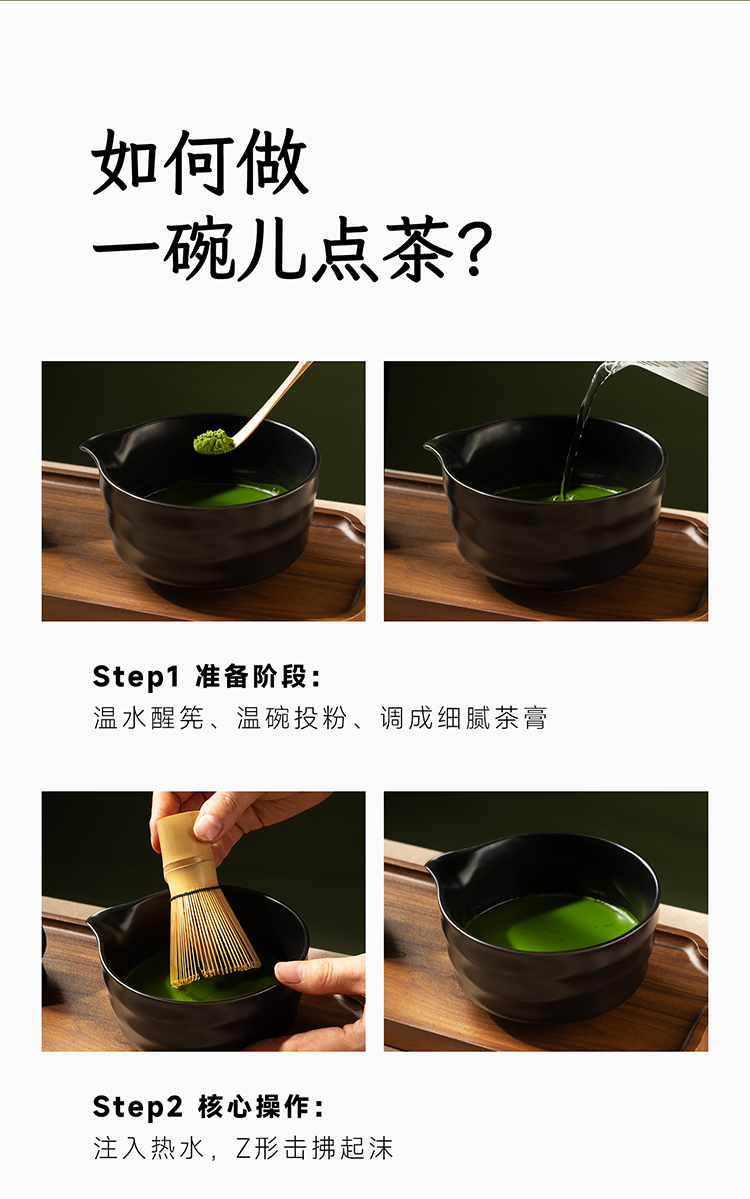 如何做
一碗儿点茶?

Step1 准备阶段:
温水醒筅、温碗投粉、调成细腻茶膏

Step2 核心操作:
注入热水，Z形击拂起沫