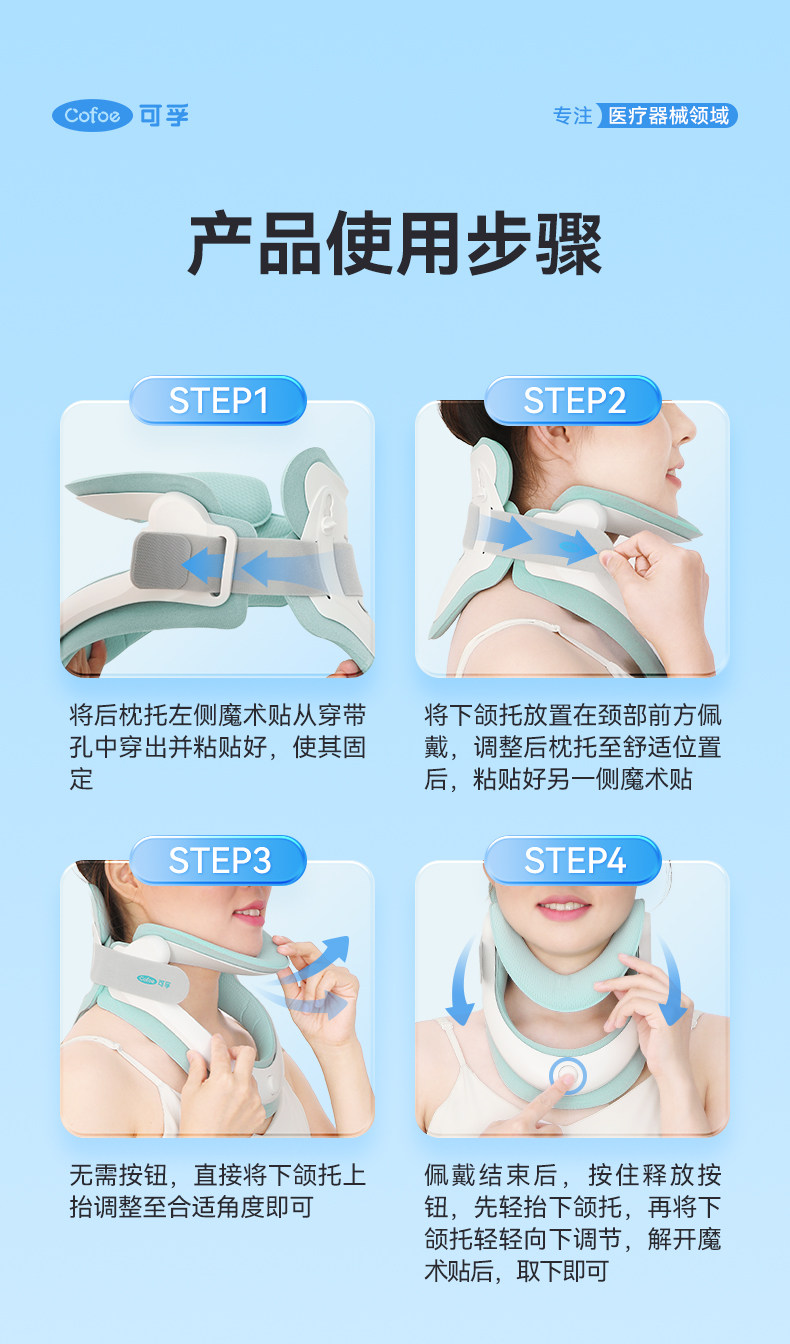 Cofoe 可孚

专注 医疗器械领域

产品使用步骤

STEP1

将后枕托左侧魔术贴从穿带孔中穿出并粘贴好，使其固定

STEP2

将下颌托放置在颈部前方佩戴，调整后枕托至舒适位置后，粘贴好另一侧魔术贴

STEP3

Cofoe 可孚

无需按钮，直接将下颌托上抬调整至合适角度即可

STEP4

佩戴结束后，按住释放按钮，先轻抬下颌托，再将下颌托轻轻向下调节，解开魔术贴后，取下即可