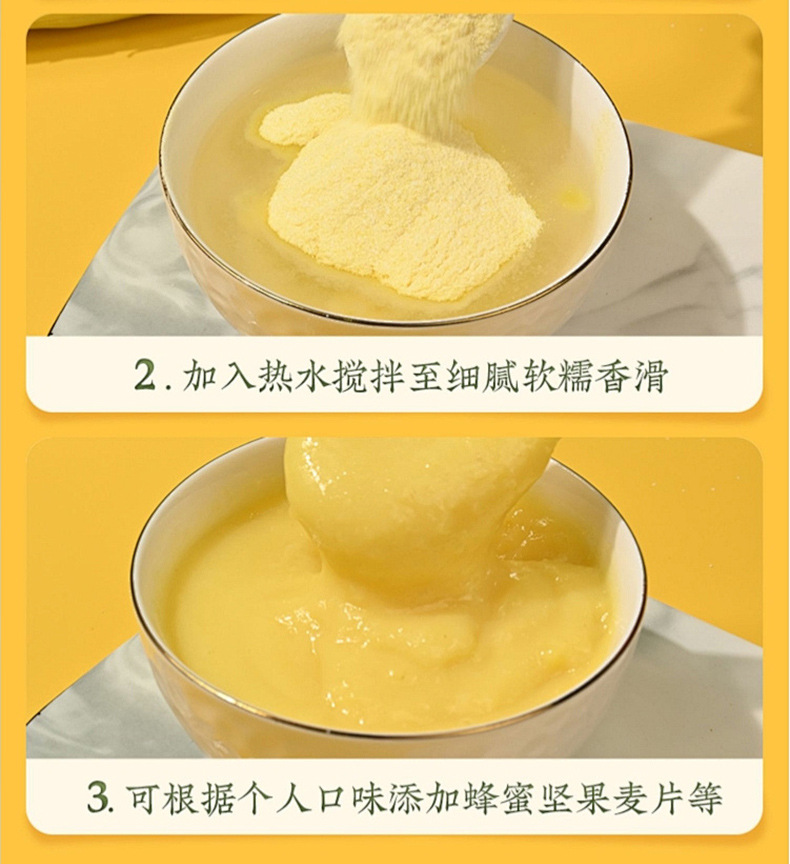 2. 加入热水搅拌至细腻软糯香滑

3. 可根据个人口味添加蜂蜜坚果麦片等