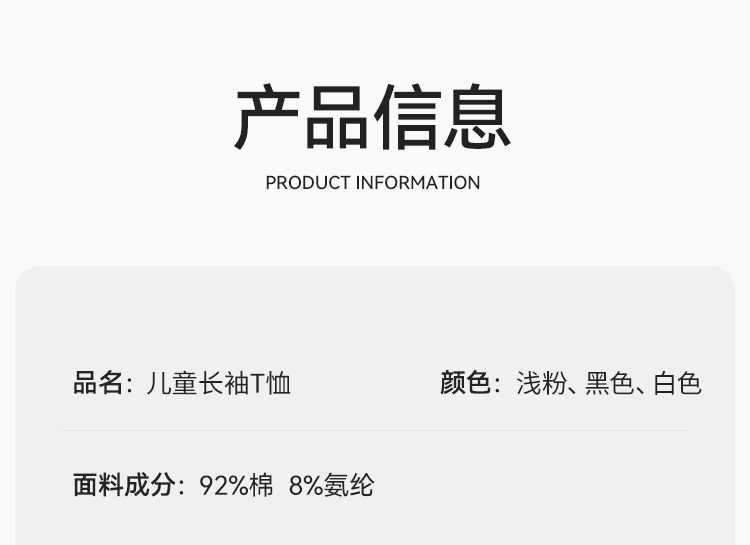 产品信息
PRODUCT INFORMATION

品名：儿童长袖T恤

颜色：浅粉、黑色、白色

面料成分：92%棉 8%氨纶