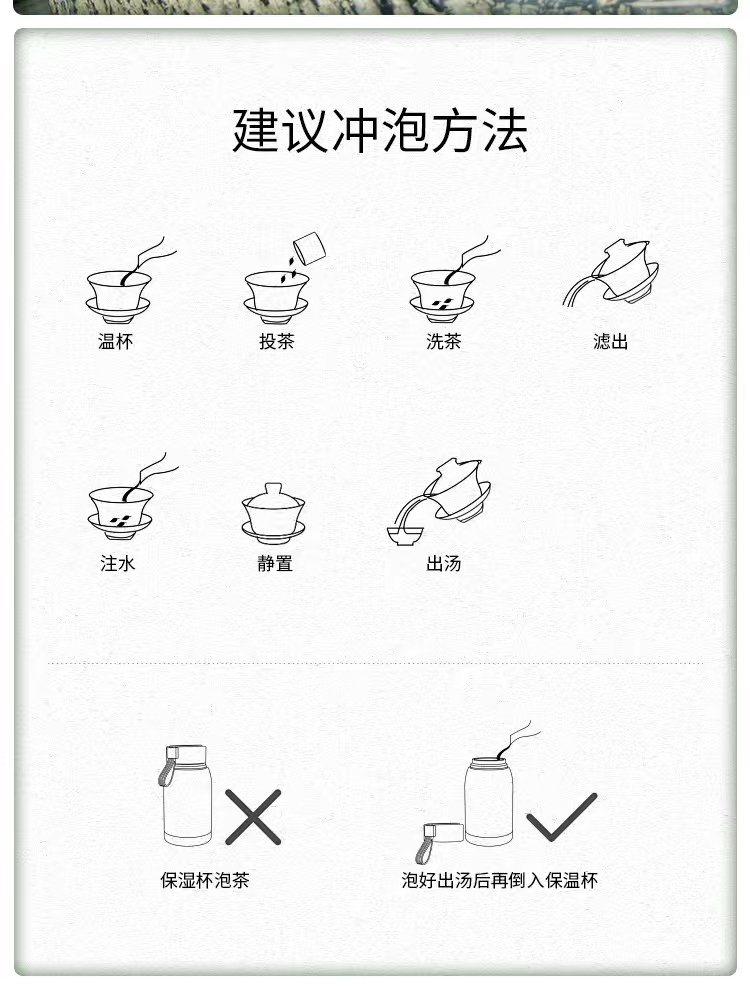 建议冲泡方法

温杯

投茶

洗茶

滤出

注水

静置

出汤

保湿杯泡茶

泡好出汤后再倒入保温杯