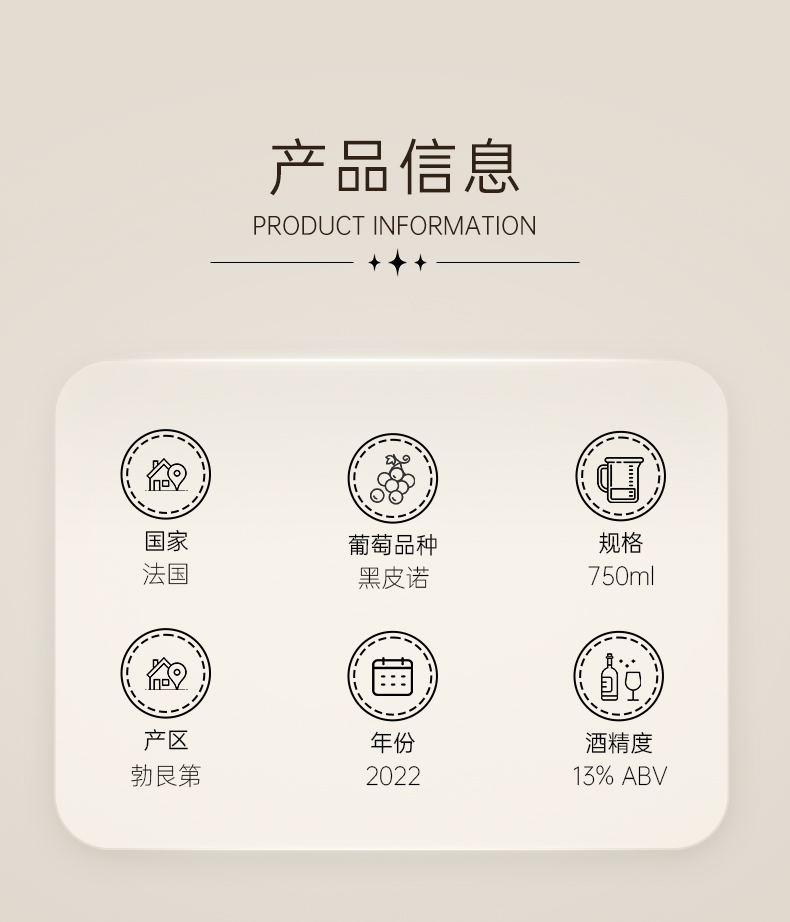 产品信息
PRODUCT INFORMATION

国家
法国

葡萄品种
黑皮诺

规格
750ml

产区
勃艮第

年份
2022

酒精度
13% ABV