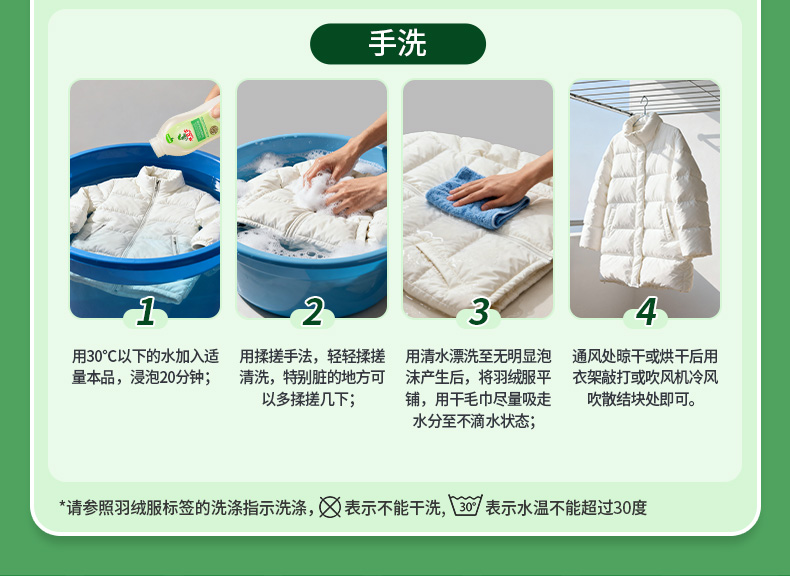 手洗

1

用30°C以下的水加入适量本品，浸泡20分钟；

2

用揉搓手法，轻轻揉搓清洗，特别脏的地方可以多揉搓几下；

3

用清水漂洗至无明显泡沫产生后，将羽绒服平铺，用干毛巾尽量吸走水分至不滴水状态；

4

通风处晾干或烘干后用衣架敲打或吹风机冷风吹散结块处即可。

*请参照羽绒服标签的洗涤指示洗涤，表示不能干洗，30° 表示水温不能超过30度