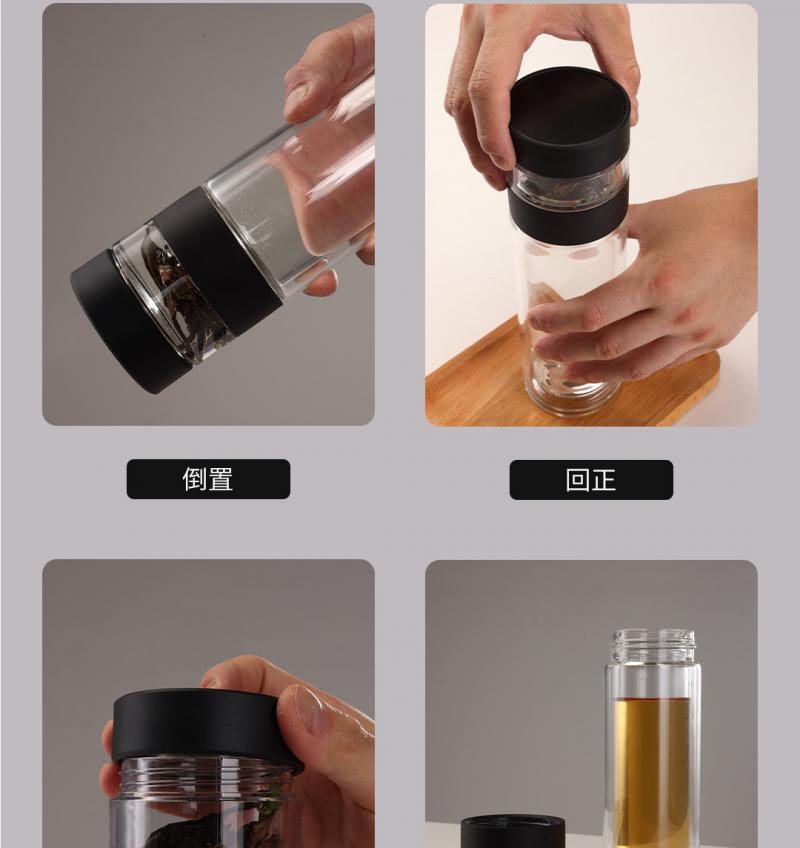 倒置

回正