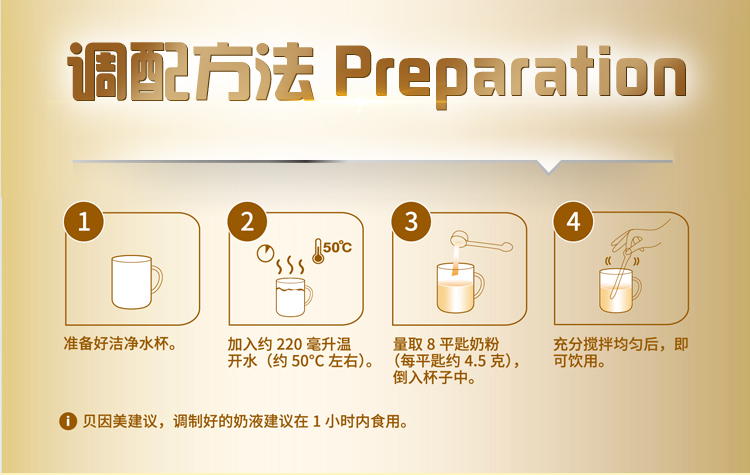 调配方法 Preparation

1
准备好洁净水杯。

2
50°C
加入约 220 毫升温开水（约 50°C 左右）。

3
量取 8 平匙奶粉（每平匙约 4.5 克），倒入杯子中。

4
充分搅拌均匀后，即可饮用。

i 贝因美建议，调制好的奶液建议在 1 小时内食用。