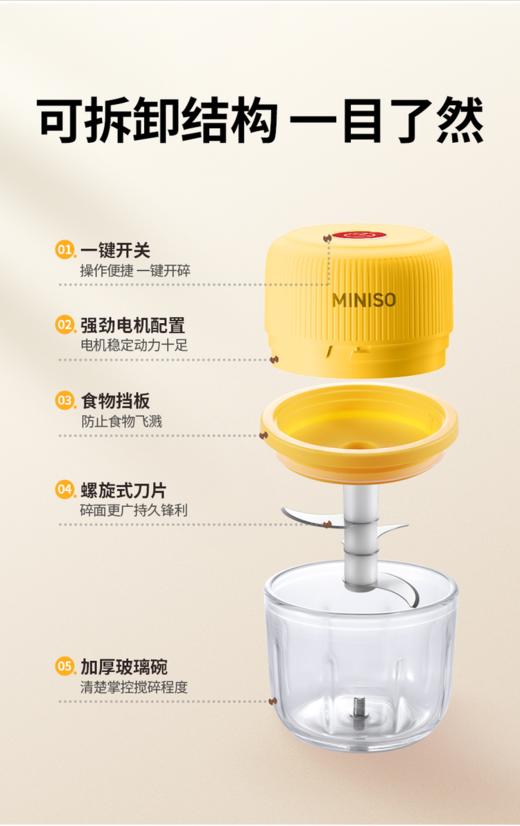 可拆卸结构 一目了然

01. 一键开关
操作便捷 一键开碎

02. 强劲电机配置
电机稳定动力十足

03. 食物挡板
防止食物飞溅

04. 螺旋式刀片
碎面更广持久锋利

05. 加厚玻璃碗
清楚掌控搅碎程度

MINISO