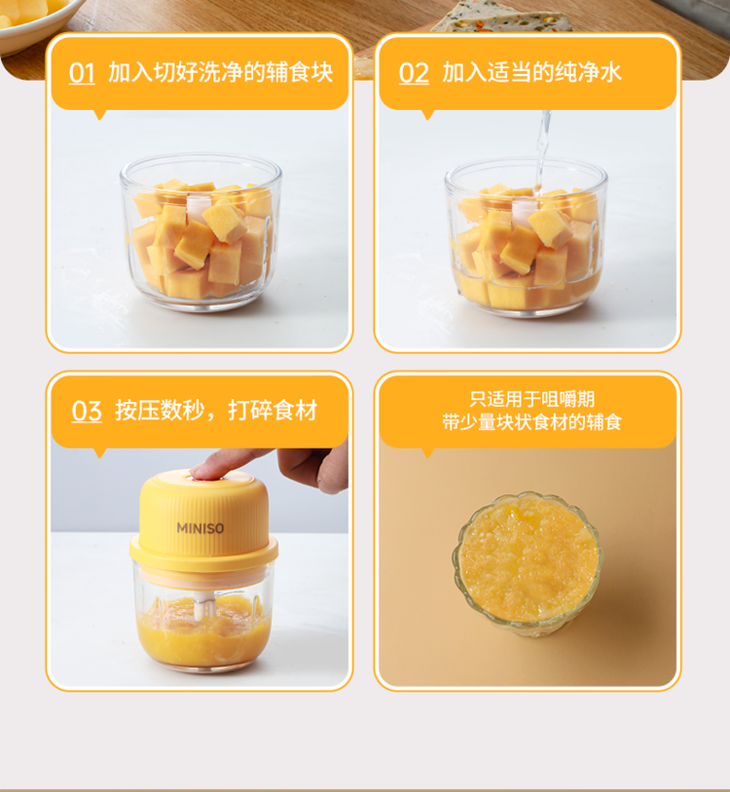 01 加入切好洗净的辅食块

02 加入适当的纯净水

03 按压数秒，打碎食材

MINISO

只适用于咀嚼期
带少量块状食材的辅食