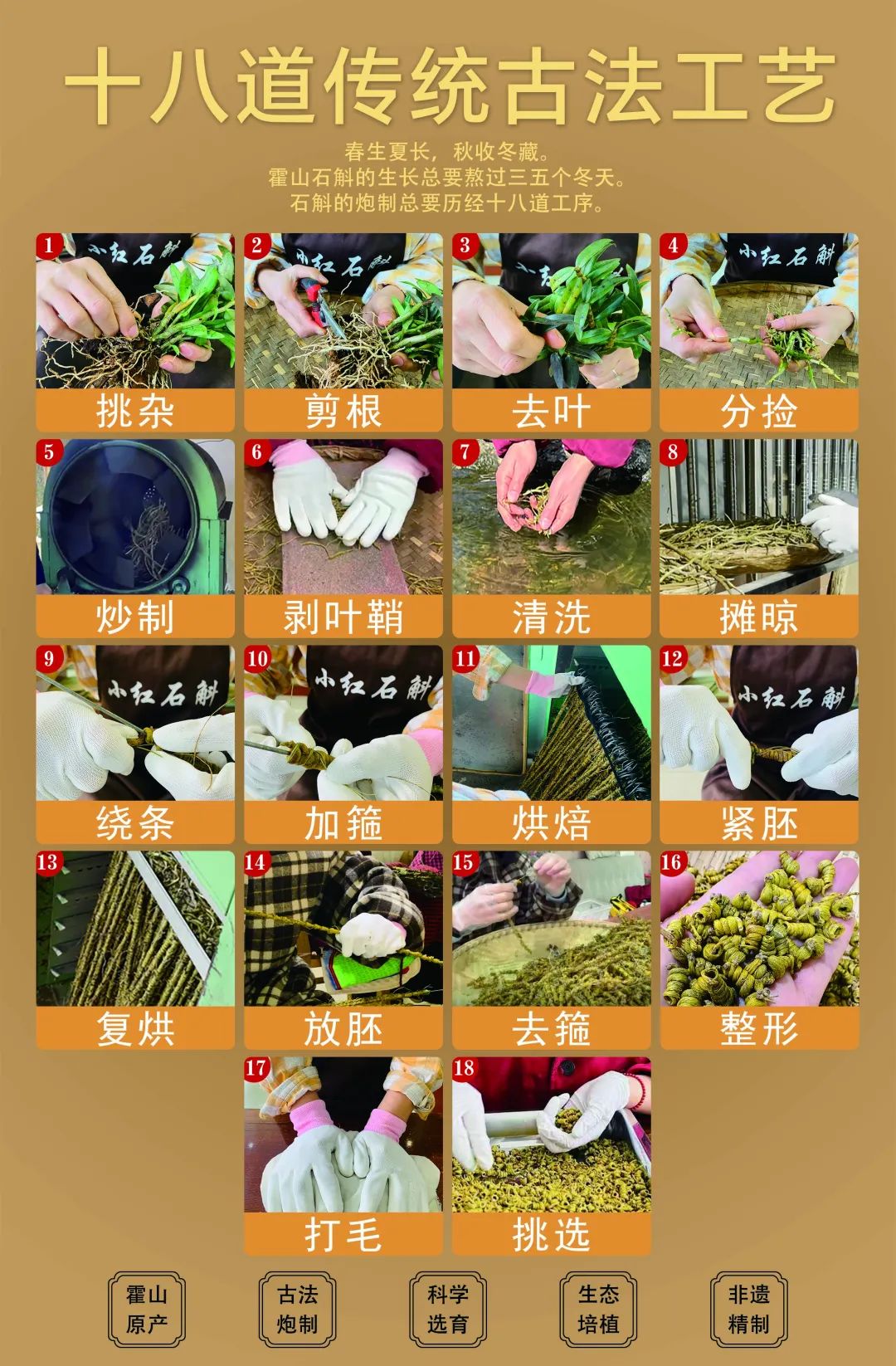 十八道传统古法工艺

春生夏长，秋收冬藏。
霍山石斛的生长总要熬过三五个冬天。
石斛的炮制总要历经十八道工序。

1 小红石斛 挑杂
2 小红石斛 剪根
3 去叶
4 小红石斛 分捡
5 炒制
6 剥叶鞘
7 清洗
8 摊晾
9 小红石斛 绕条
10 小红石斛 加箍
11 烘焙
12 小红石斛 紧胚
13 复烘
14 放胚
15 去箍
16 整形
17 打毛
18 挑选

霍山原产
古法炮制
科学选育
生态培植
非遗精制