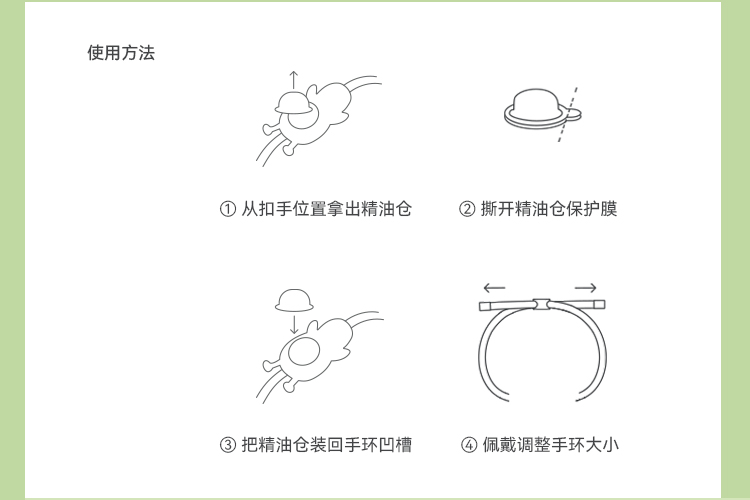 使用方法

① 从扣手位置拿出精油仓

② 撕开精油仓保护膜

③ 把精油仓装回手环凹槽

④ 佩戴调整手环大小