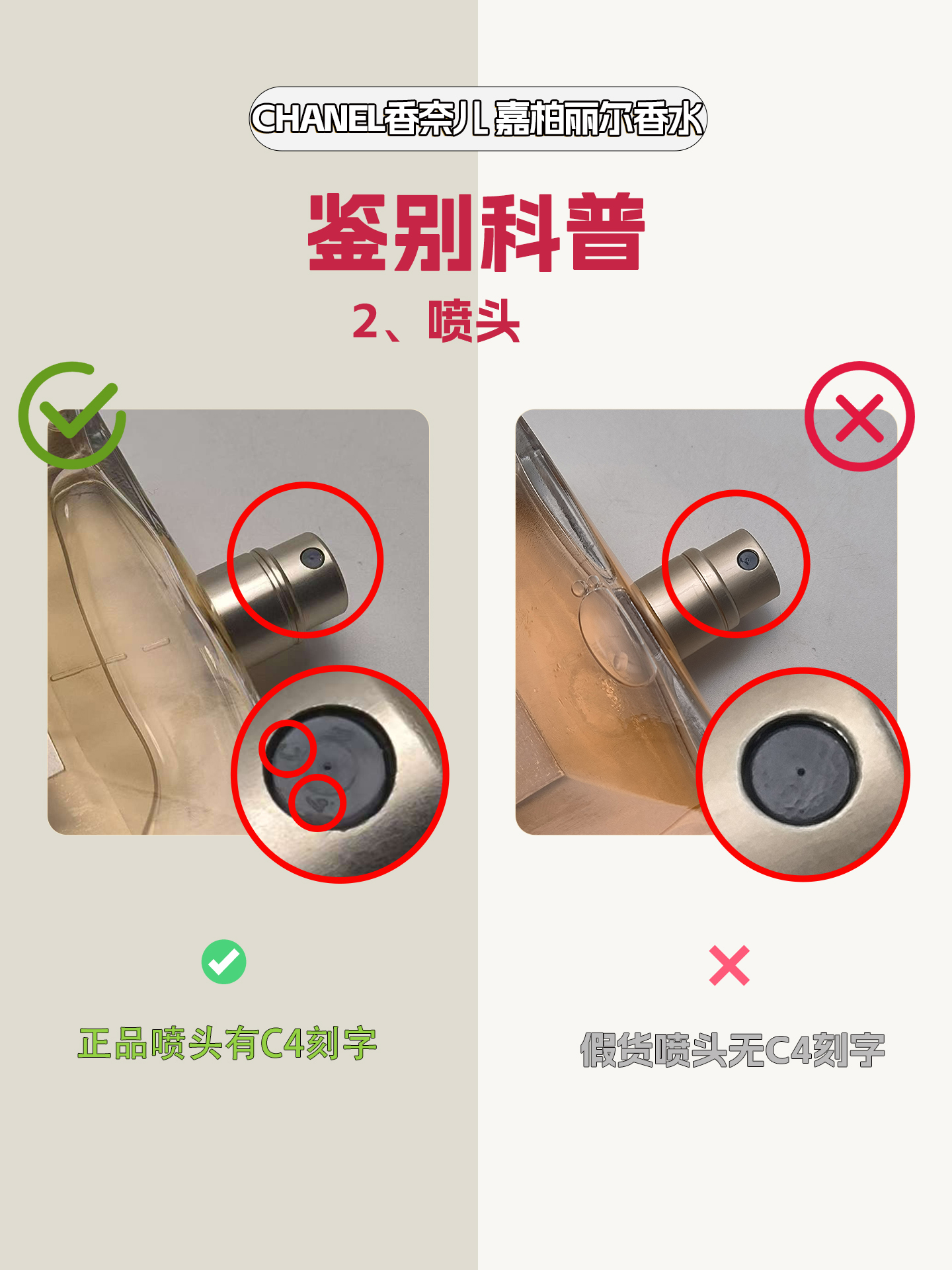 CHANEL香奈儿 嘉柏丽尔香水

鉴别科普

2、喷头

正品喷头有C4刻字

假货喷头无C4刻字