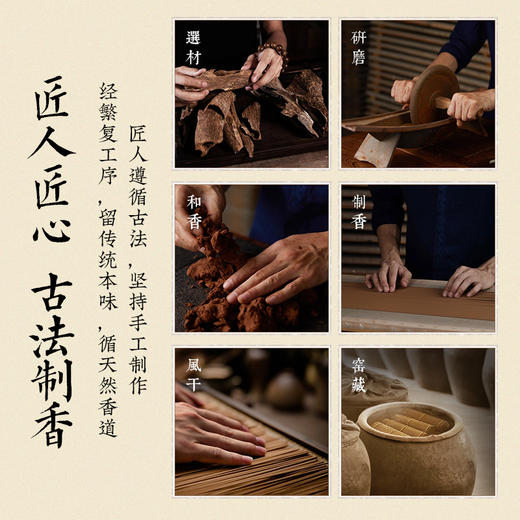 匠人匠心　古法制香

匠人遵循古法，坚持手工制作

经繁复工序，留传统本味，循天然香道

選材

研磨

和香

制香

風干

窖藏