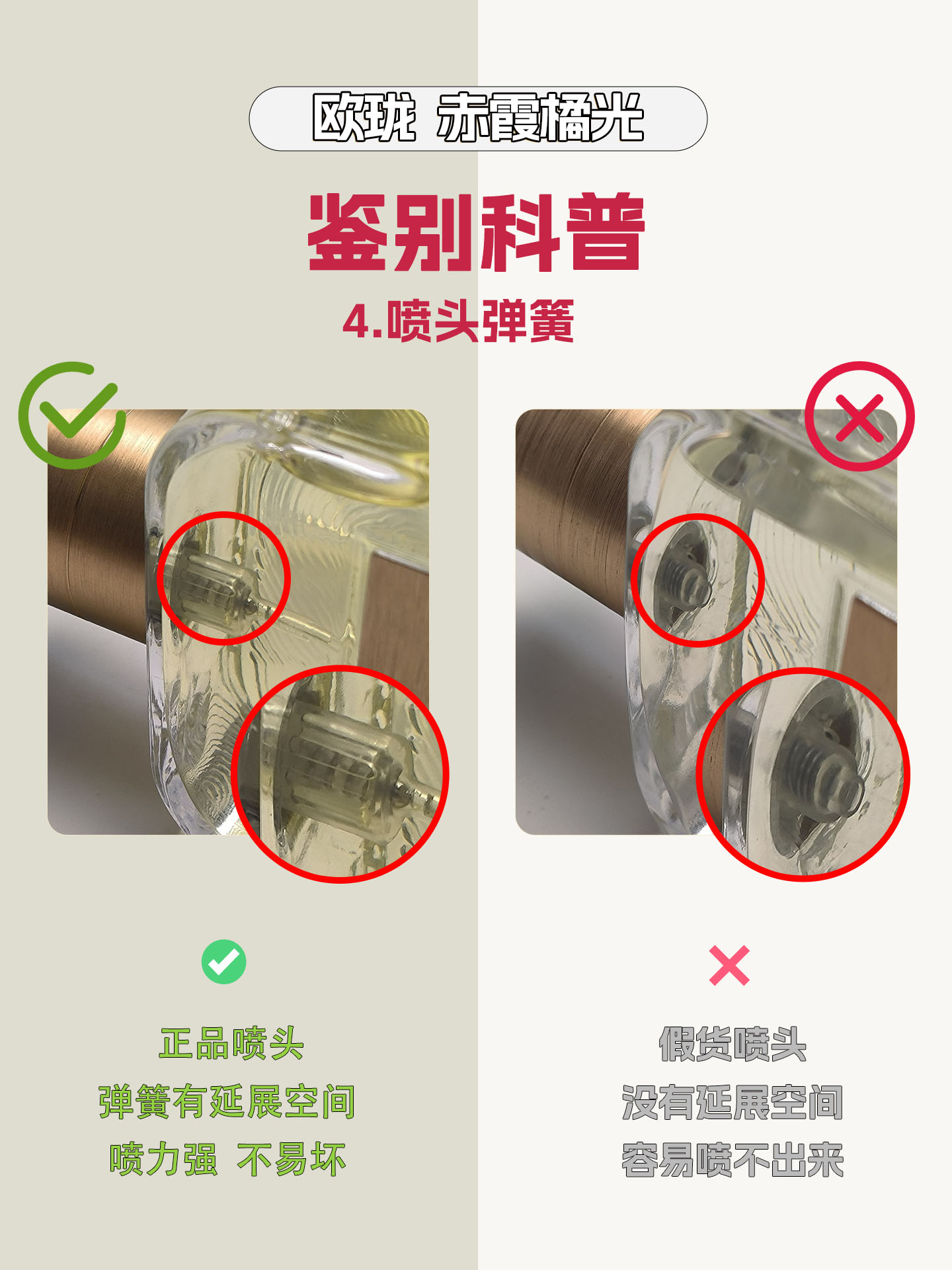 欧珑 赤霞橘光

鉴别科普

4.喷头弹簧

正品喷头
弹簧有延展空间
喷力强 不易坏

假货喷头
没有延展空间
容易喷不出来