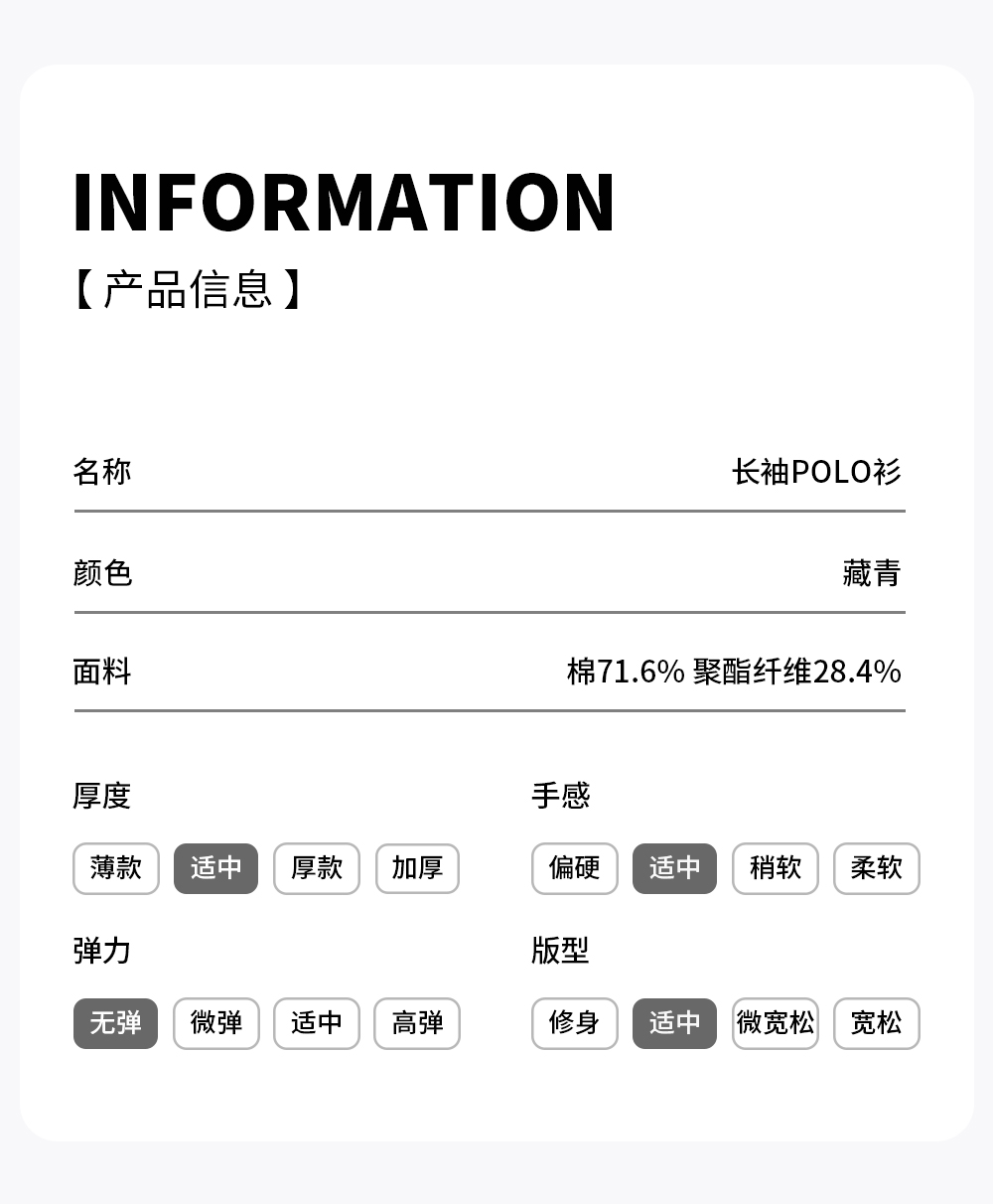 INFORMATION
【产品信息】

名称 长袖POLO衫

颜色 藏青

面料 棉71.6% 聚酯纤维28.4%

厚度
薄款 适中 厚款 加厚

弹力
无弹 微弹 适中 高弹

手感
偏硬 适中 稍软 柔软

版型
修身 适中 微宽松 宽松