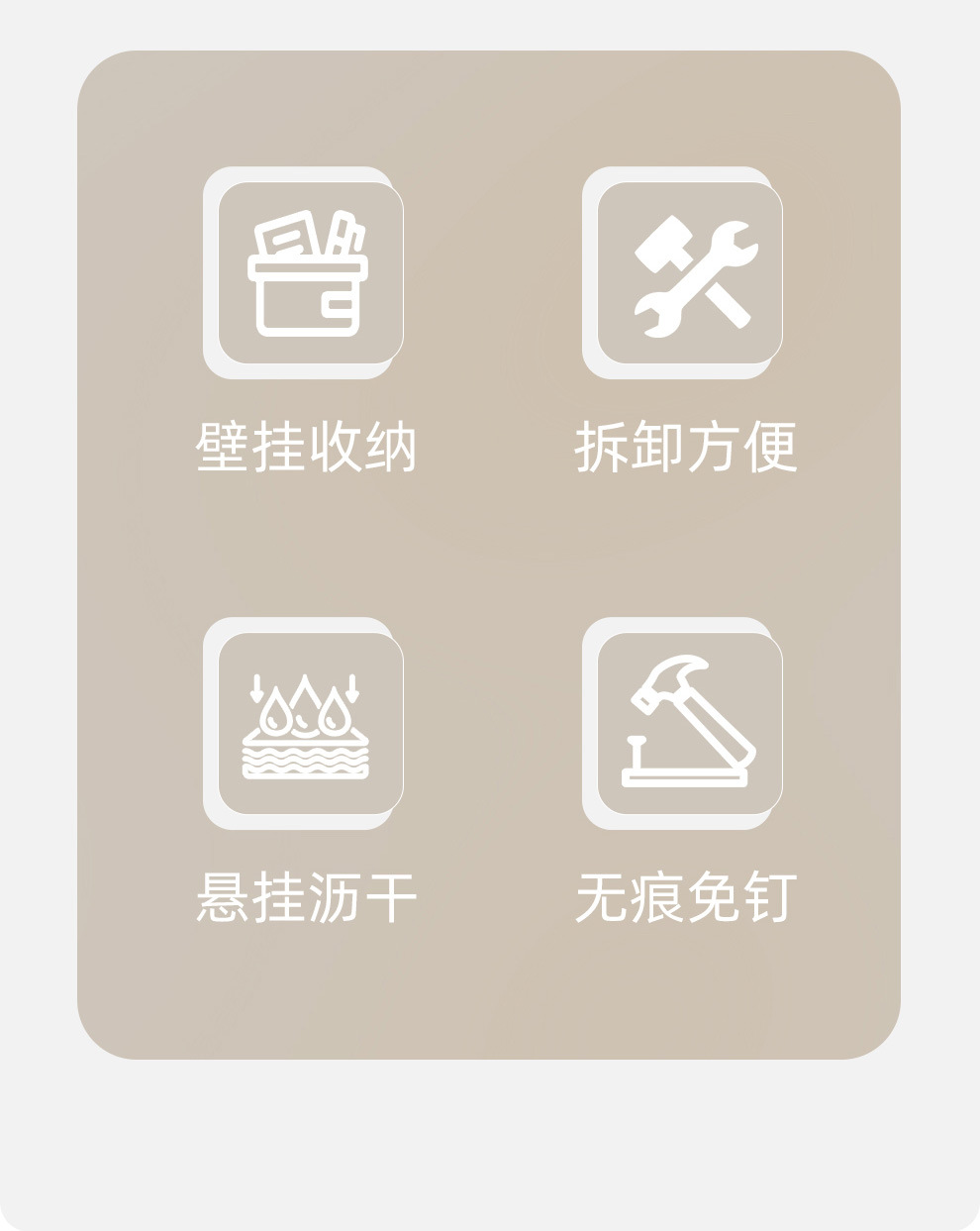 壁挂收纳

拆卸方便

悬挂沥干

无痕免钉