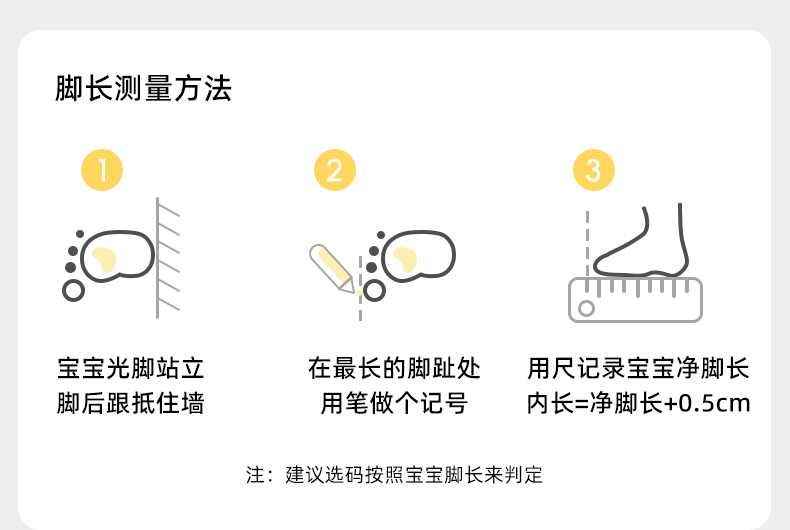 脚长测量方法

1

宝宝光脚站立
脚后跟抵住墙

2

在最长的脚趾处
用笔做个记号

3

用尺记录宝宝净脚长
内长=净脚长+0.5cm

注：建议选码按照宝宝脚长来判定