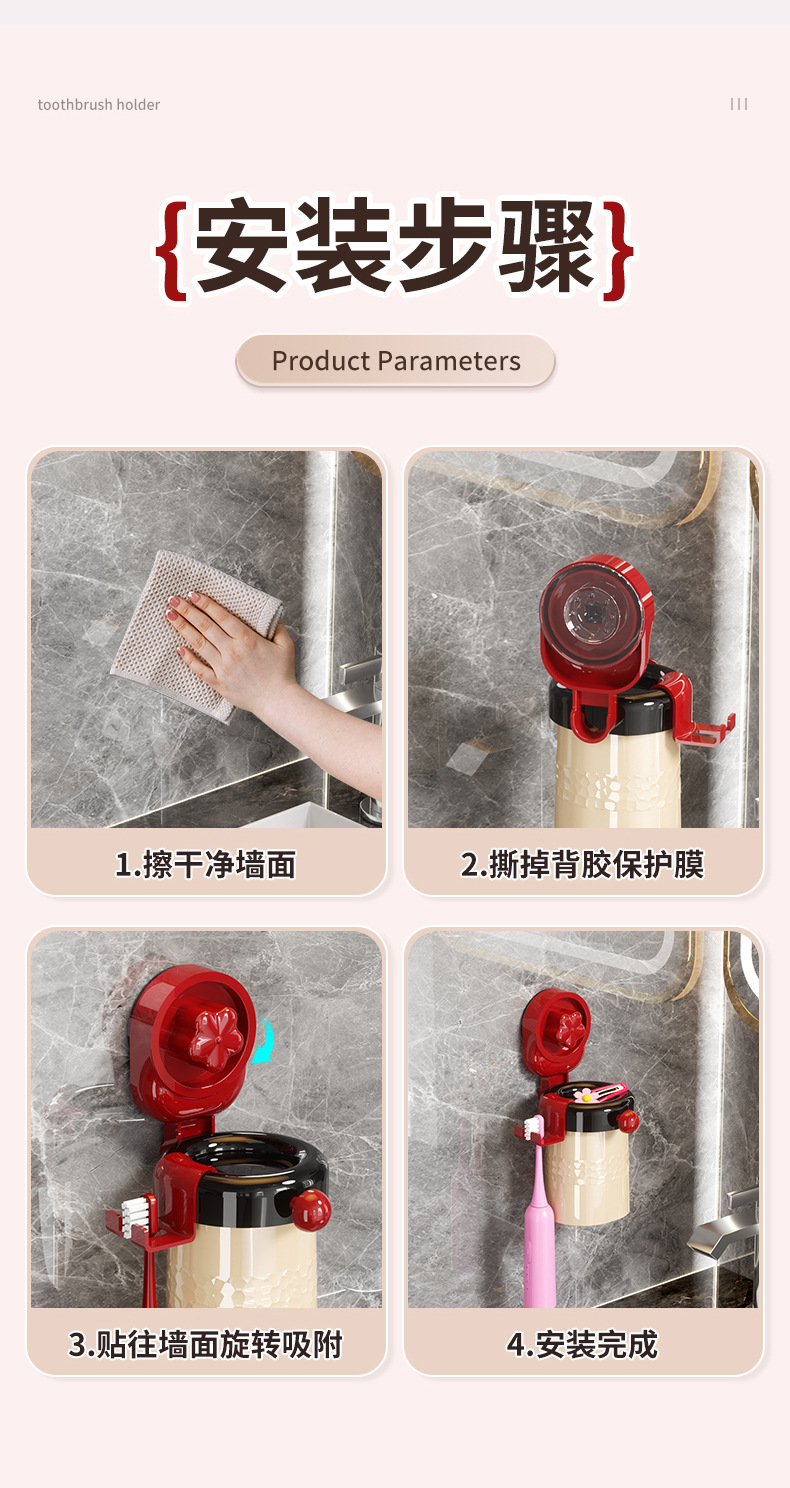 toothbrush holder

III

{安装步骤}

Product Parameters

1.擦干净墙面

2.撕掉背胶保护膜

3.贴往墙面旋转吸附

4.安装完成