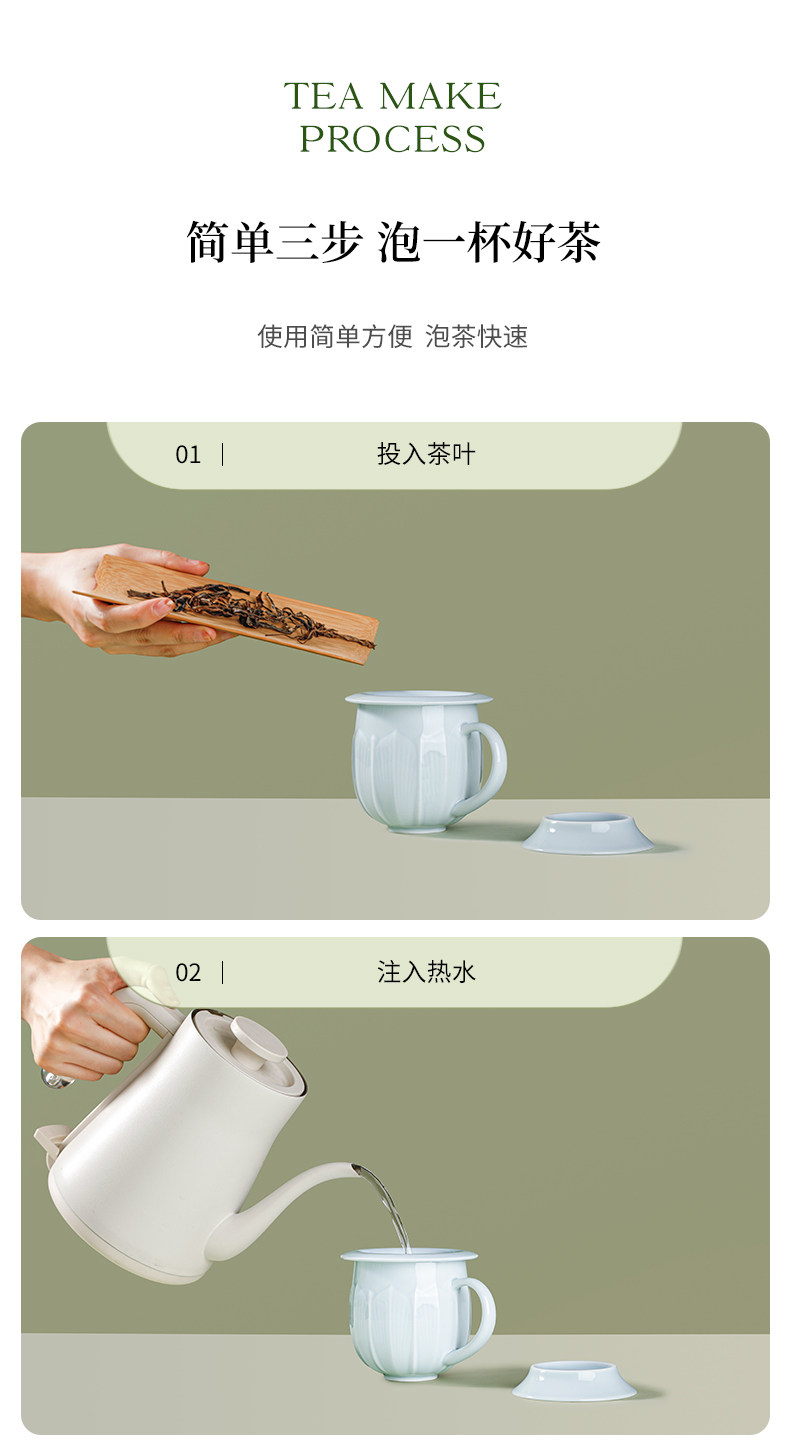 TEA MAKE
PROCESS

简单三步 泡一杯好茶

使用简单方便 泡茶快速

01 | 投入茶叶

02 | 注入热水