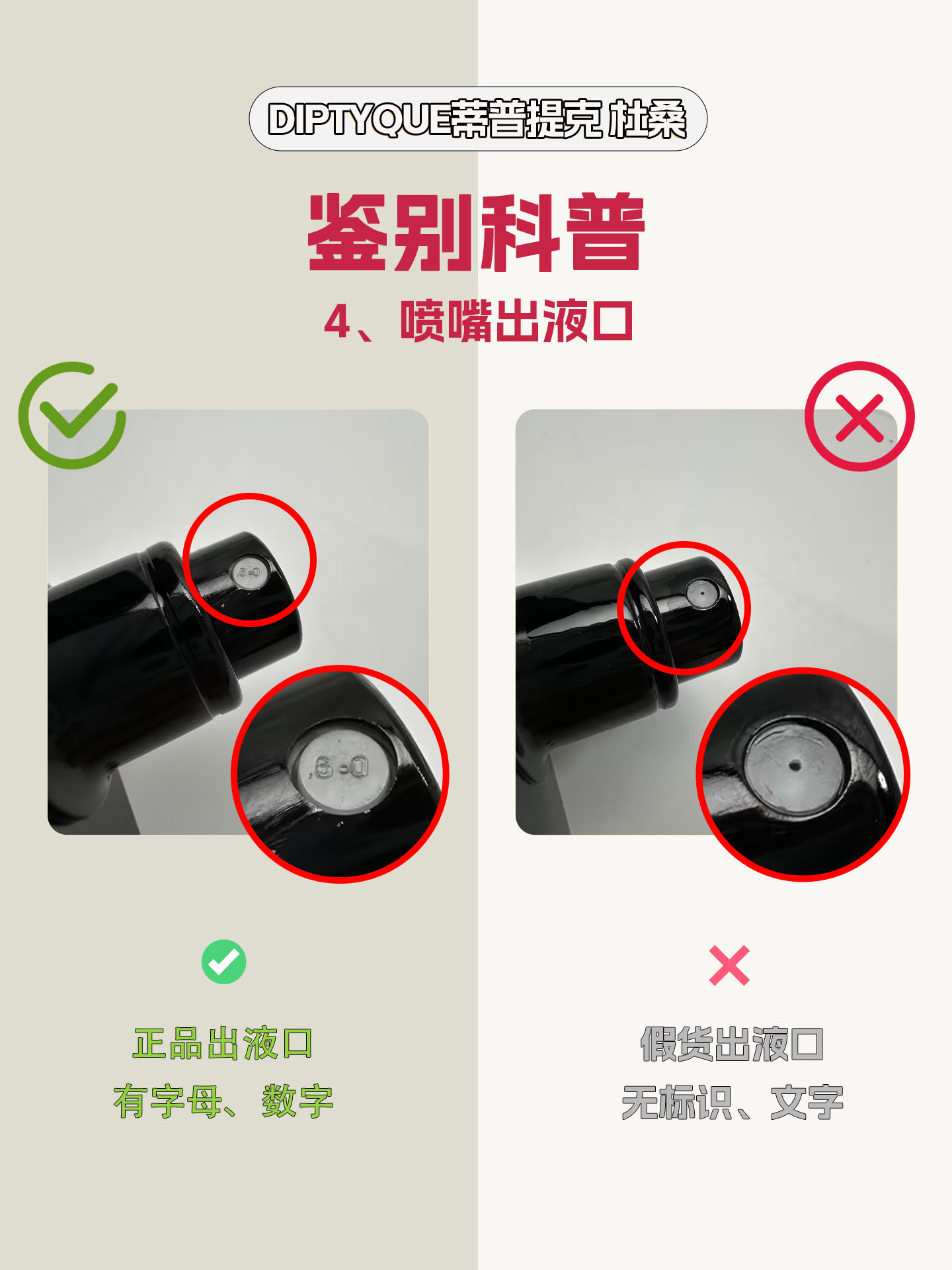 DIPTYQUE蒂普提克 杜桑

鉴别科普

4、喷嘴出液口

6-0

6-0

正品出液口
有字母、数字

假货出液口
无标识、文字