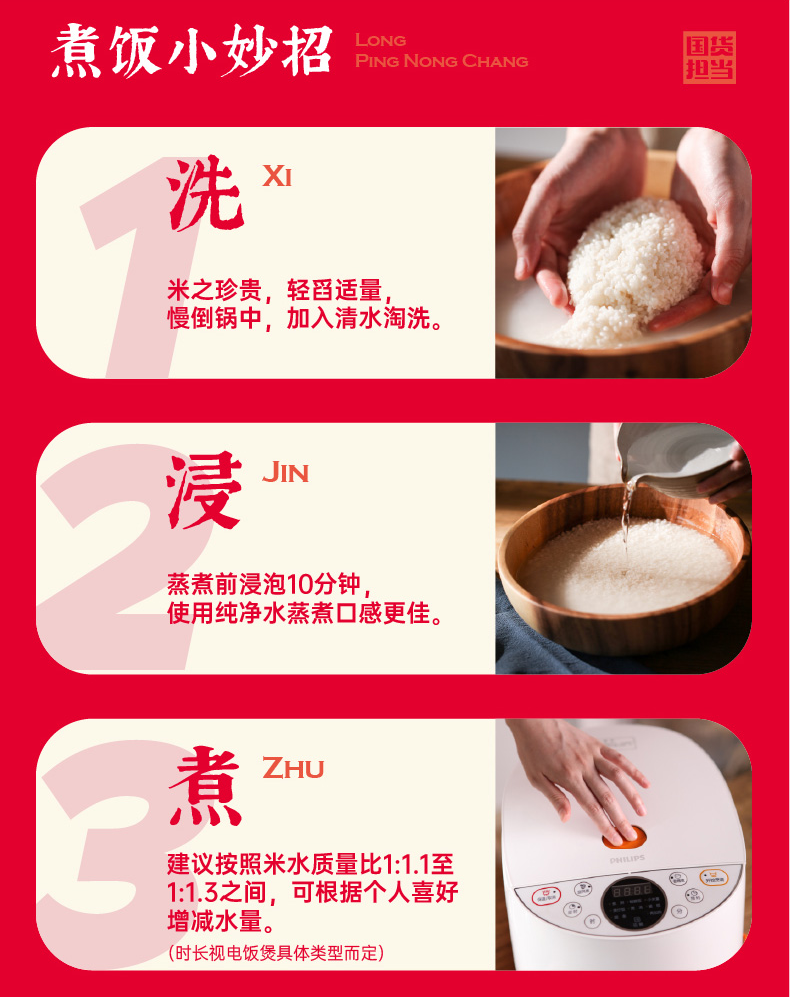 煮饭小妙招 LONG PING NONG CHANG

国货担当

1 洗 XI

米之珍贵，轻舀适量，慢倒锅中，加入清水淘洗。

2 浸 JIN

蒸煮前浸泡10分钟，使用纯净水蒸煮口感更佳。

3 煮 ZHU

建议按照米水质量比1:1.1至1:1.3之间，可根据个人喜好增减水量。

(时长视电饭煲具体类型而定)

PHILIPS