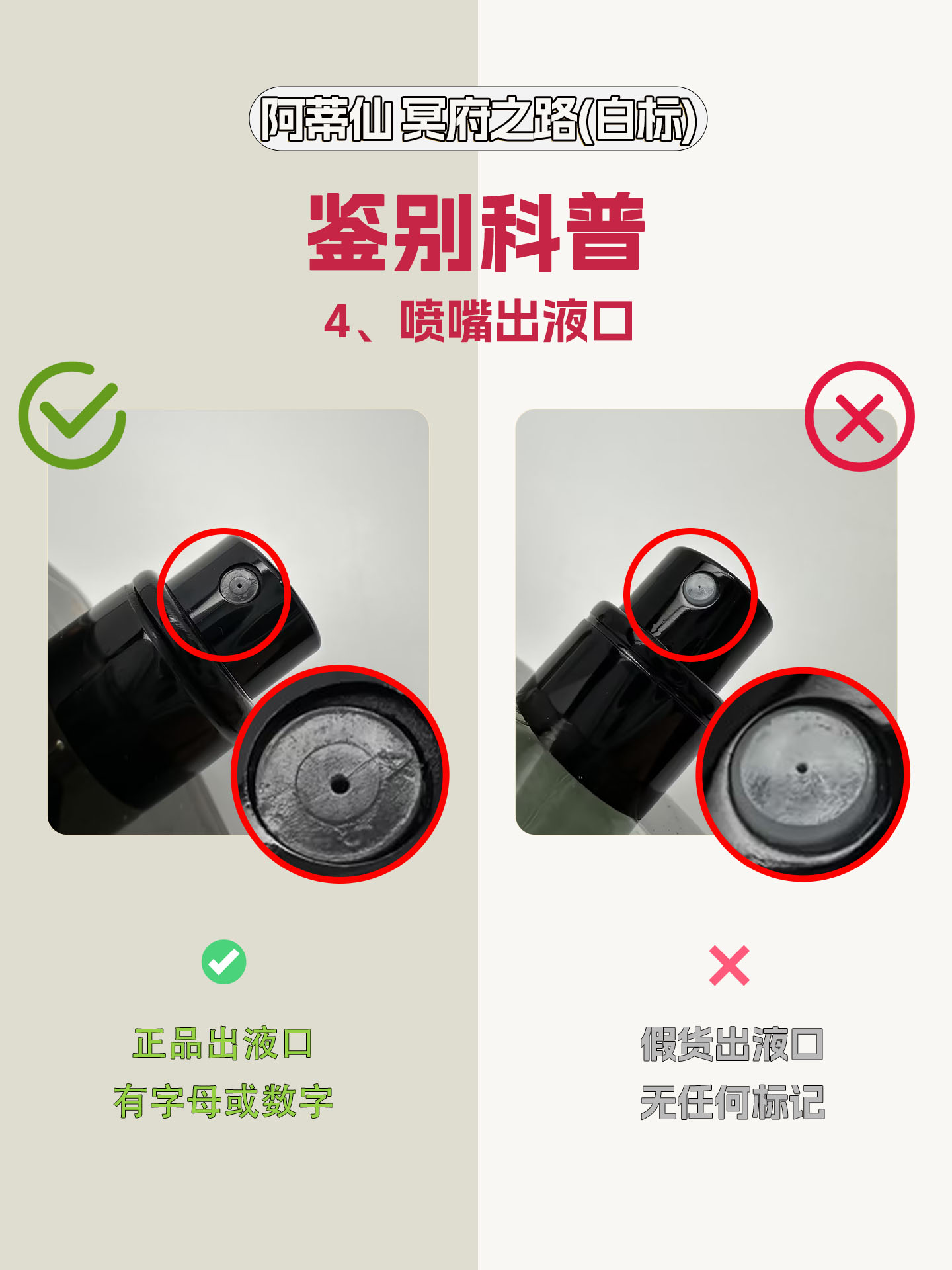 阿蒂仙 冥府之路(白标)

鉴别科普

4、喷嘴出液口

正品出液口
有字母或数字

假货出液口
无任何标记