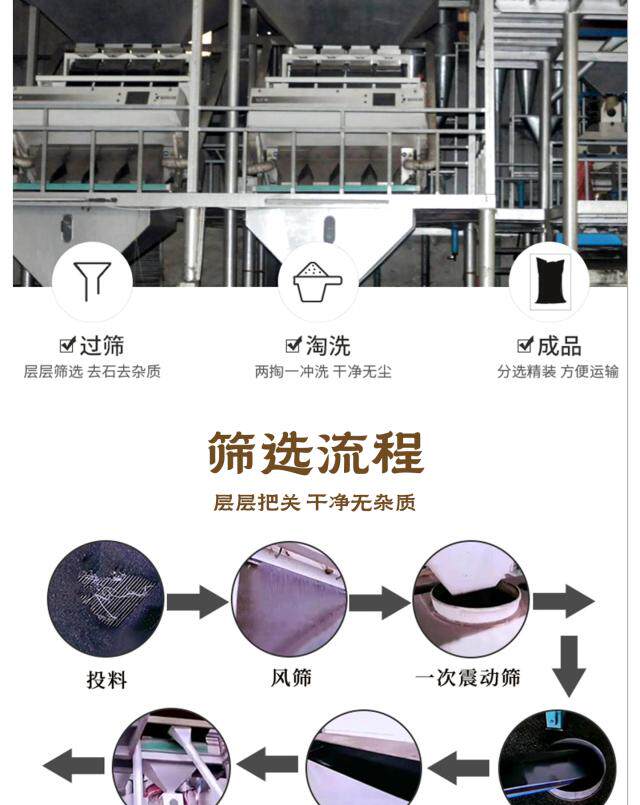 ☑过筛
层层筛选 去石去杂质

☑淘洗
两掏一冲洗 干净无尘

☑成品
分选精装 方便运输

筛选流程

层层把关 干净无杂质

投料

风筛

一次震动筛