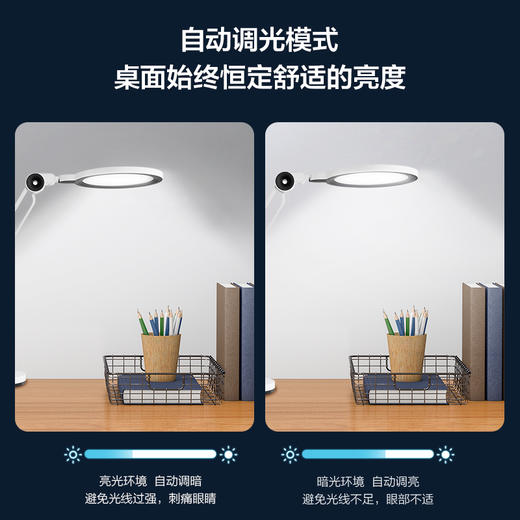 自动调光模式
桌面始终恒定舒适的亮度

亮光环境 自动调暗
避免光线过强，刺痛眼睛

暗光环境 自动调亮
避免光线不足，眼部不适