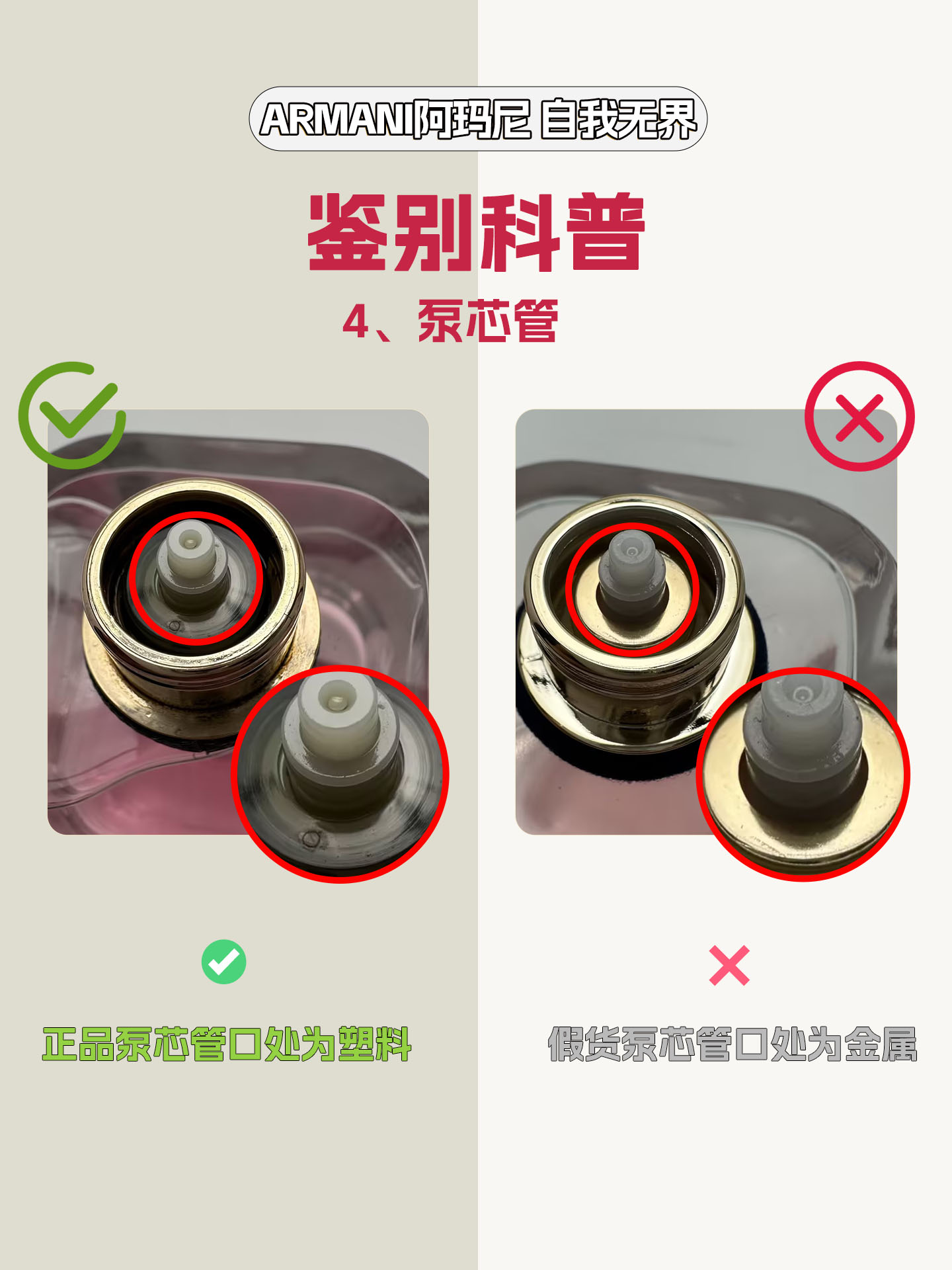 ARMANI阿玛尼 自我无界

鉴别科普

4、泵芯管

正品泵芯管口处为塑料

假货泵芯管口处为金属