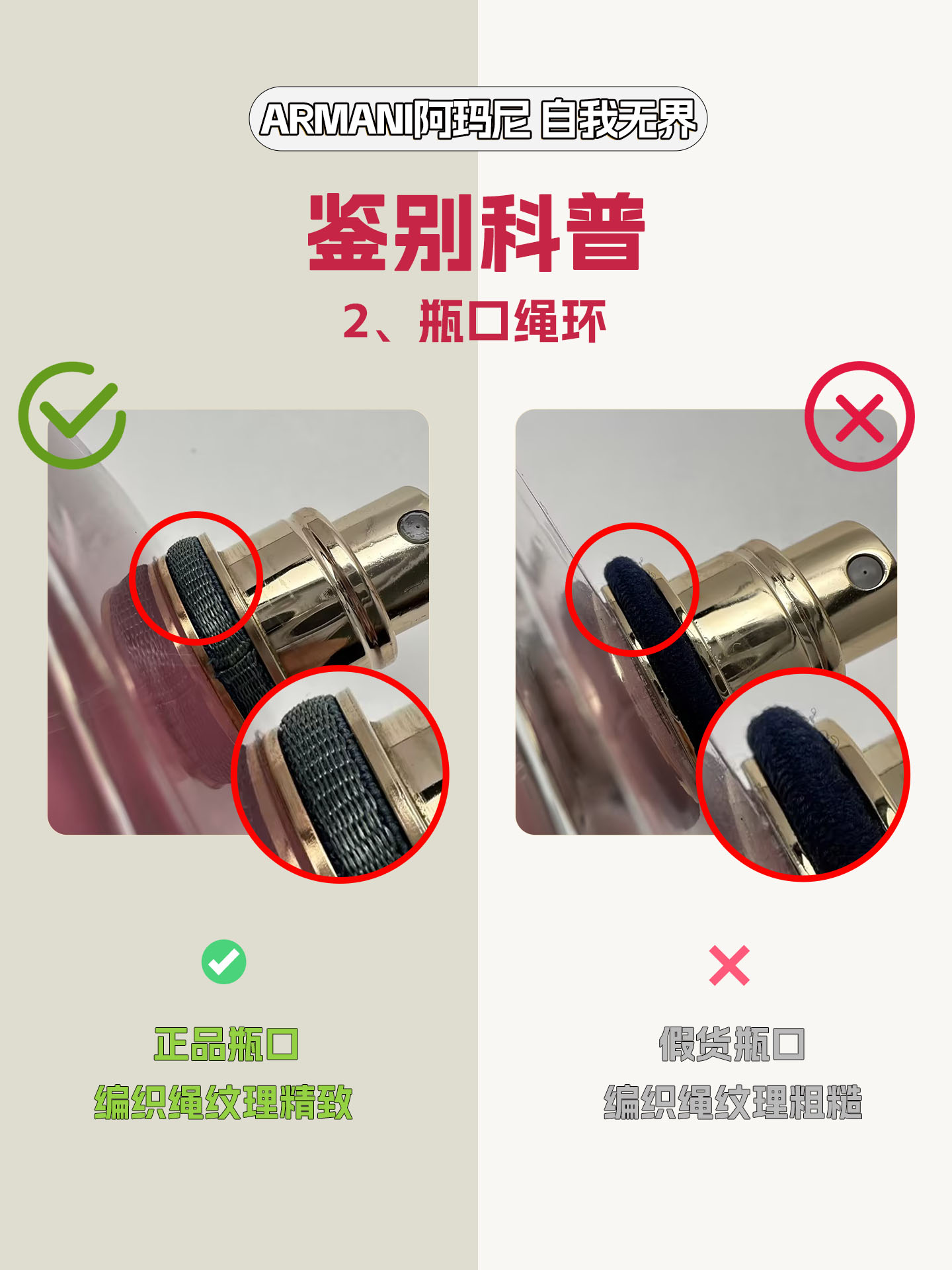 ARMANI阿玛尼 自我无界

鉴别科普

2、瓶口绳环

正品瓶口
编织绳纹理精致

假货瓶口
编织绳纹理粗糙