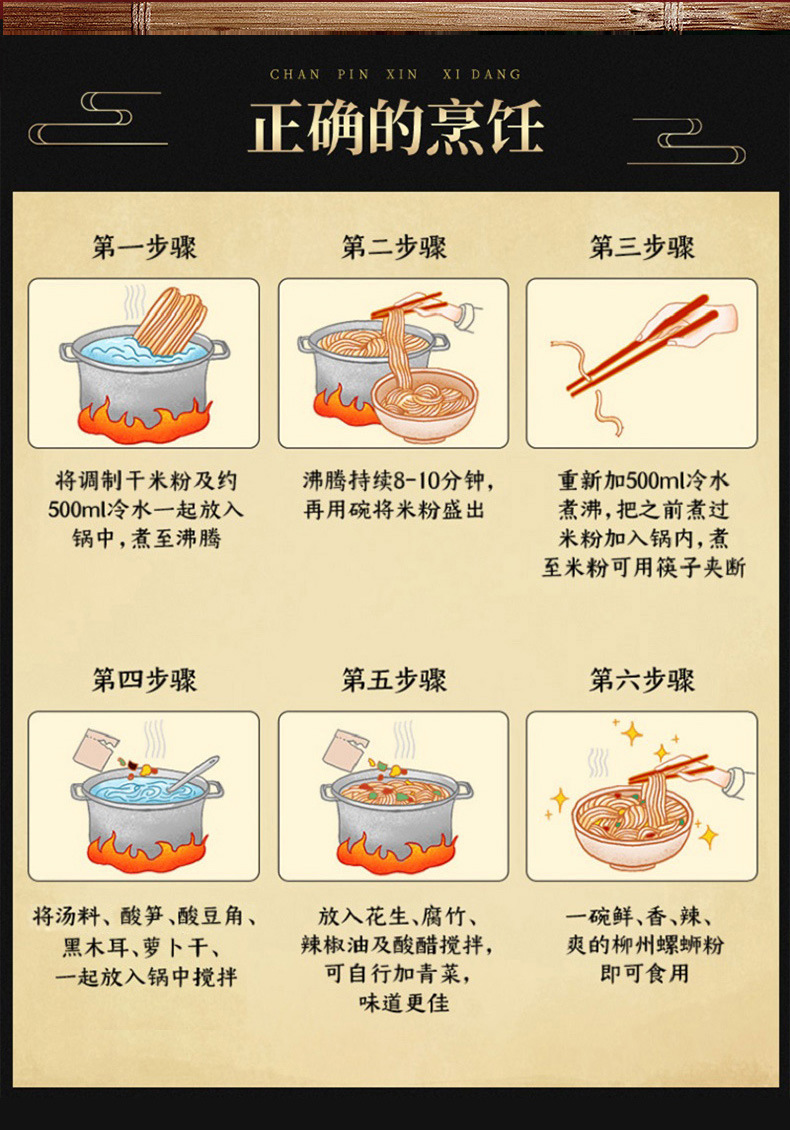 CHAN PIN XIN XI DANG

正确的烹饪

第一步骤

将调制干米粉及约500ml冷水一起放入锅中，煮至沸腾

第二步骤

沸腾持续8-10分钟，再用碗将米粉盛出

第三步骤

重新加500ml冷水煮沸，把之前煮过米粉加入锅内，煮至米粉可用筷子夹断

第四步骤

将汤料、酸笋、酸豆角、黑木耳、萝卜干、一起放入锅中搅拌

第五步骤

放入花生、腐竹、辣椒油及酸醋搅拌，可自行加青菜，味道更佳

第六步骤

一碗鲜、香、辣、爽的柳州螺蛳粉即可食用