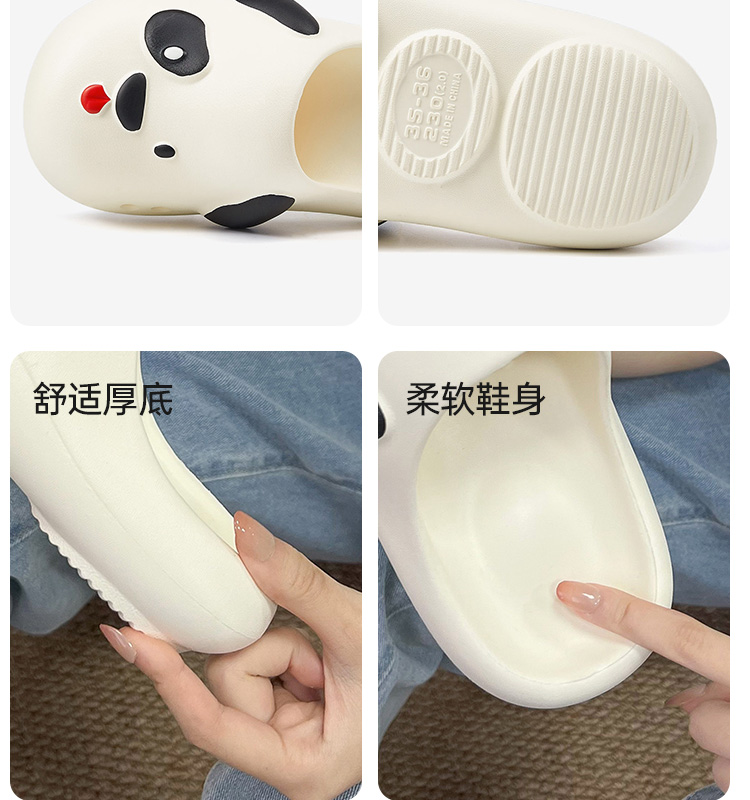 35-36
230(2.0)
MADE IN CHINA

舒适厚底

柔软鞋身