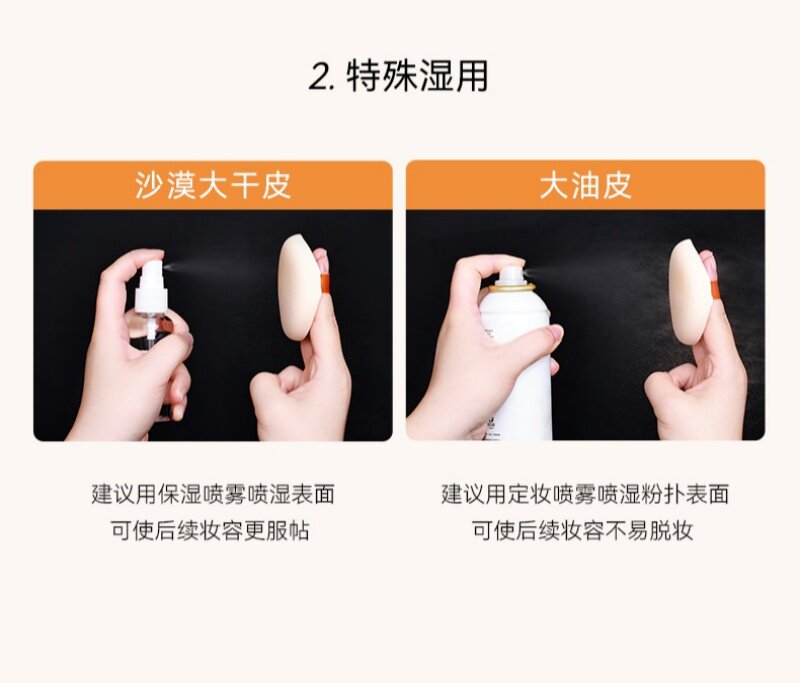 2. 特殊湿用

沙漠大干皮

建议用保湿喷雾喷湿表面
可使后续妆容更服帖

大油皮

建议用定妆喷雾喷湿粉扑表面
可使后续妆容不易脱妆