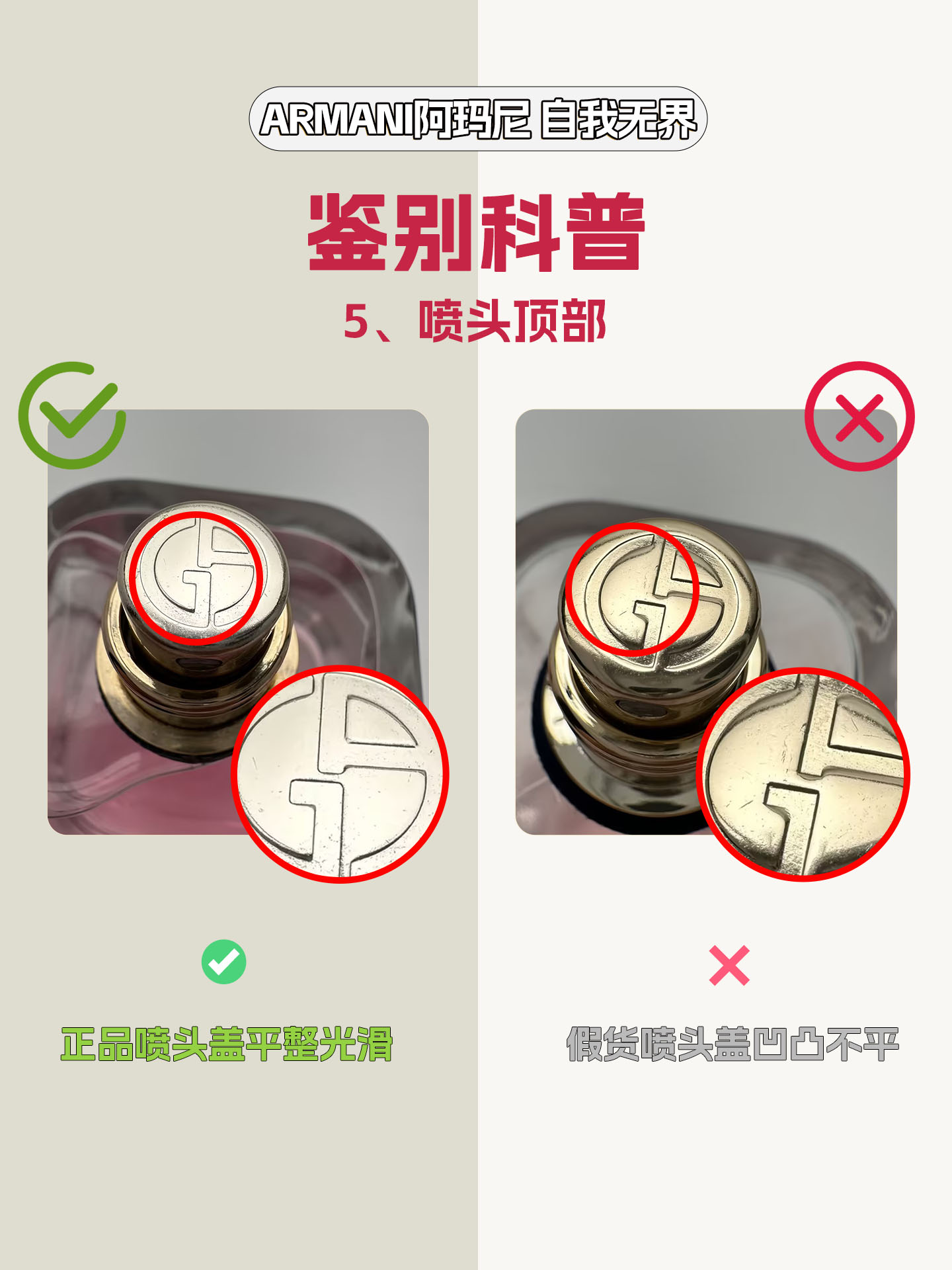 ARMANI阿玛尼 自我无界

鉴别科普

5、喷头顶部

正品喷头盖平整光滑

假货喷头盖凹凸不平