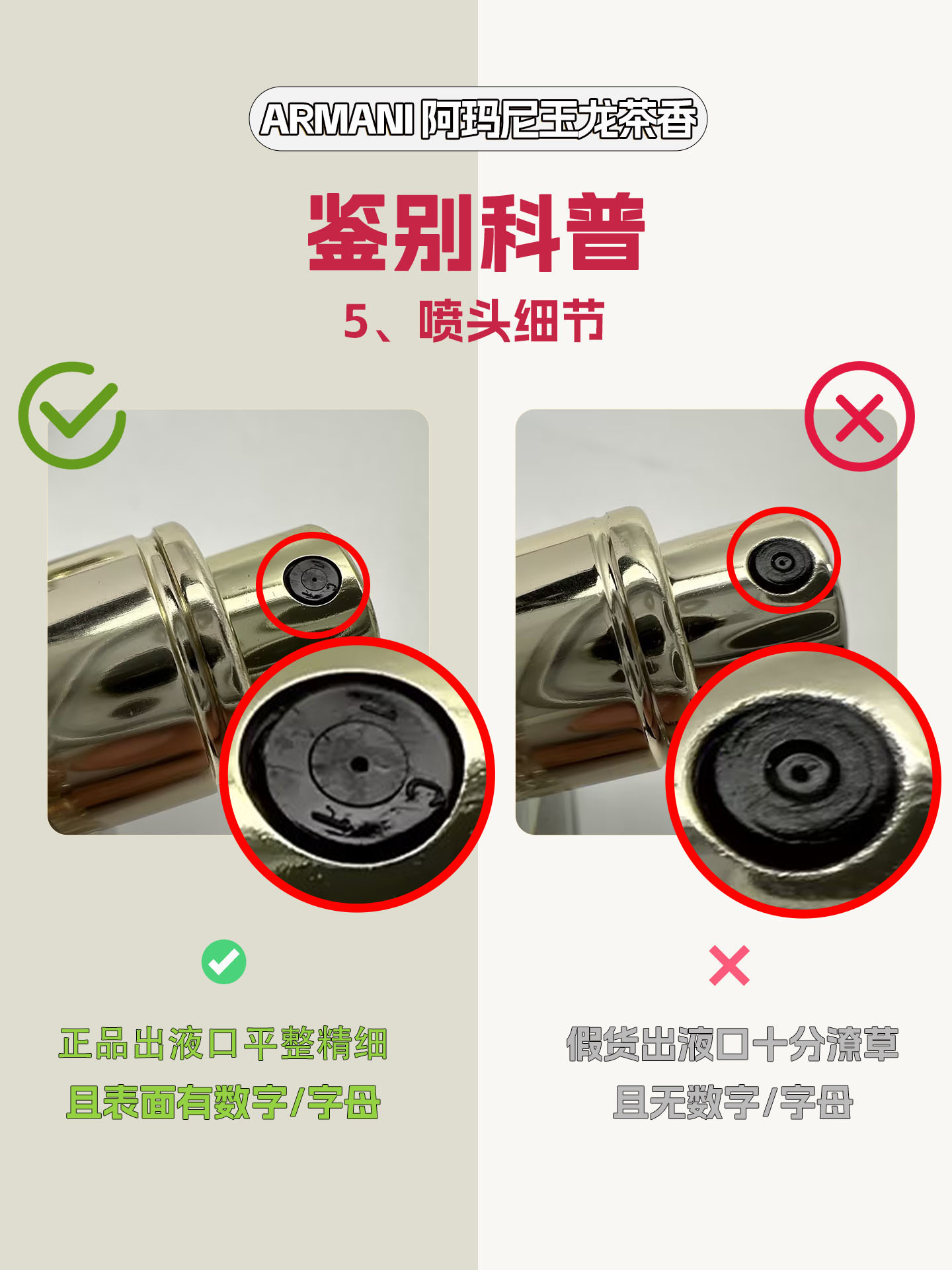 ARMANI 阿玛尼玉龙茶香

鉴别科普

5、喷头细节

正品出液口平整精细
且表面有数字/字母

假货出液口十分潦草
且无数字/字母