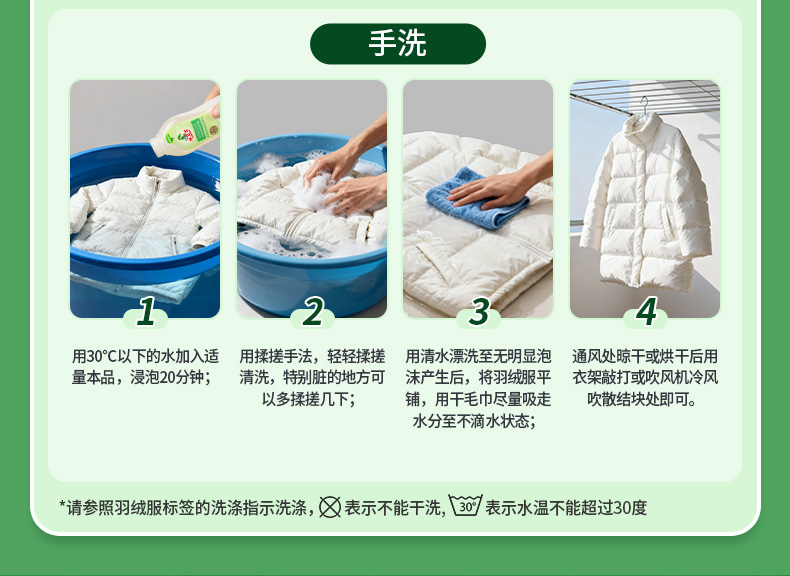 手洗

1

用30°C以下的水加入适量本品，浸泡20分钟；

2

用揉搓手法，轻轻揉搓清洗，特别脏的地方可以多揉搓几下；

3

用清水漂洗至无明显泡沫产生后，将羽绒服平铺，用干毛巾尽量吸走水分至不滴水状态；

4

通风处晾干或烘干后用衣架敲打或吹风机冷风吹散结块处即可。

*请参照羽绒服标签的洗涤指示洗涤，表示不能干洗，30° 表示水温不能超过30度