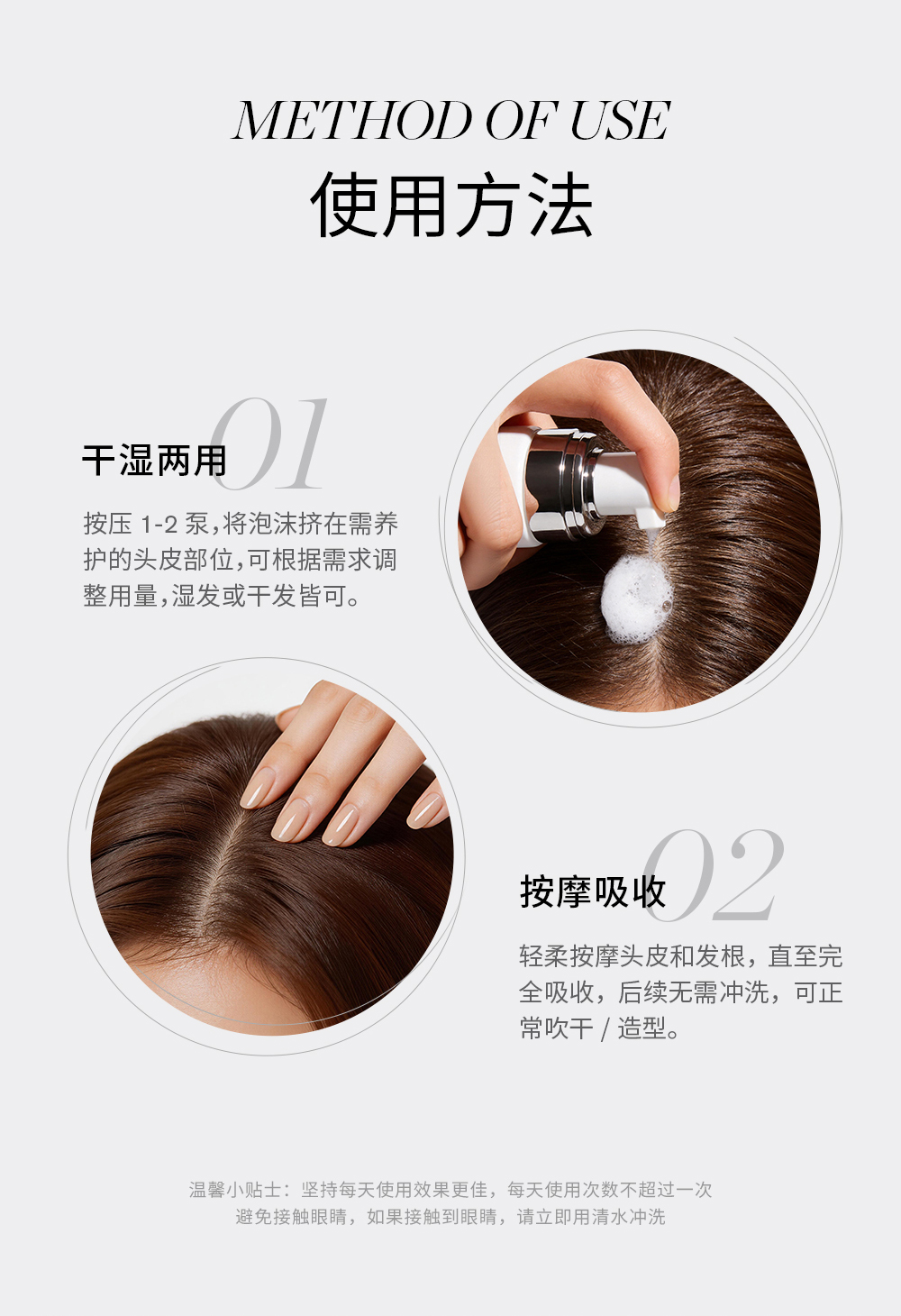 METHOD OF USE
使用方法

01
干湿两用

按压 1-2 泵,将泡沫挤在需养护的头皮部位,可根据需求调整用量,湿发或干发皆可。

02
按摩吸收

轻柔按摩头皮和发根，直至完全吸收，后续无需冲洗，可正常吹干 / 造型。

温馨小贴士：坚持每天使用效果更佳，每天使用次数不超过一次
避免接触眼睛，如果接触到眼睛，请立即用清水冲洗