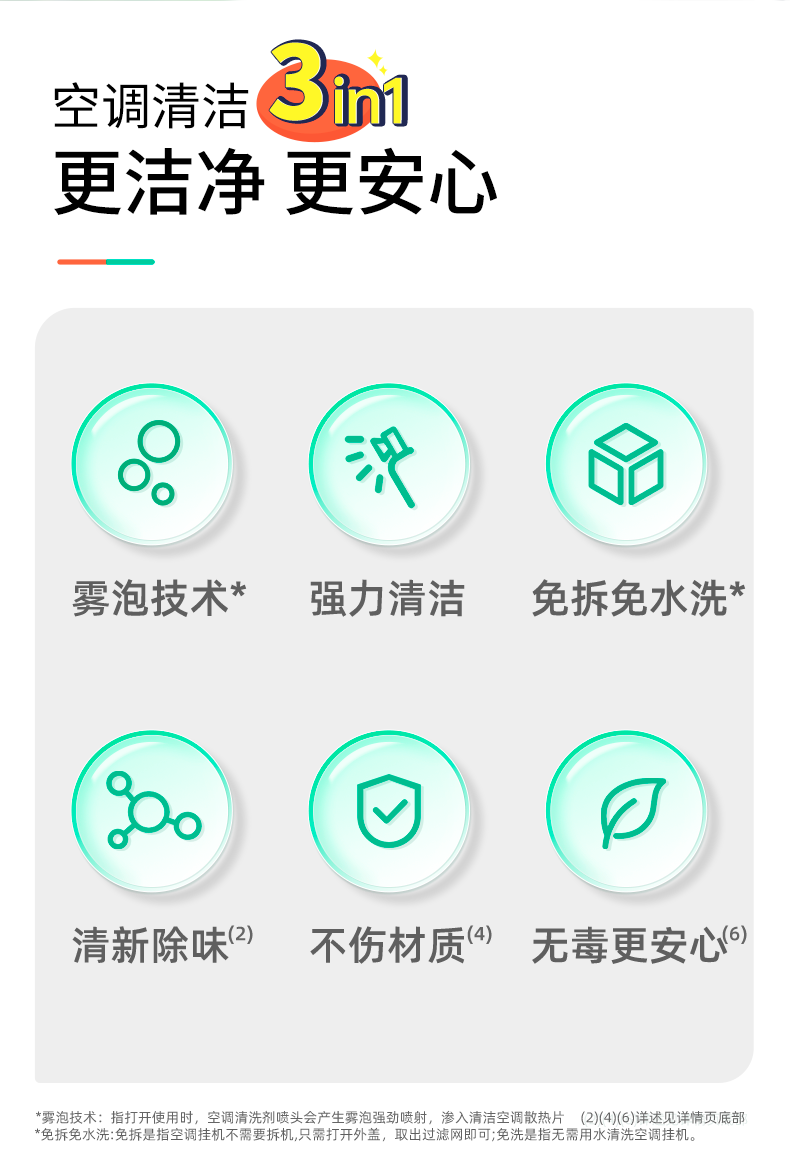 空调清洁 3in1
更洁净 更安心

雾泡技术*

强力清洁

免拆免水洗*

清新除味$^{(2)}$

不伤材质$^{(4)}$

无毒更安心$^{(6)}$

*雾泡技术：指打开使用时，空调清洗剂喷头会产生雾泡强劲喷射，渗入清洁空调散热片 (2)(4)(6)详述见详情页底部
*免拆免水洗:免拆是指空调挂机不需要拆机,只需打开外盖，取出过滤网即可;免洗是指无需用水清洗空调挂机。