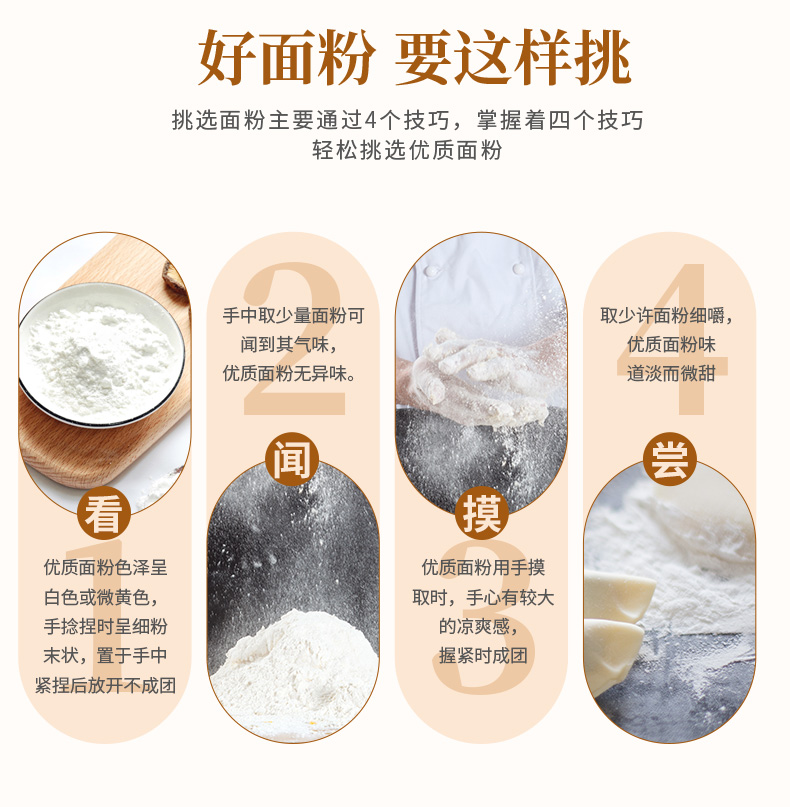 好面粉 要这样挑

挑选面粉主要通过4个技巧，掌握着四个技巧
轻松挑选优质面粉

看
1
优质面粉色泽呈白色或微黄色，手捻捏时呈细粉末状，置于手中紧捏后放开不成团

2
手中取少量面粉可闻到其气味，优质面粉无异味。
闻

摸
3
优质面粉用手摸取时，手心有较大的凉爽感，握紧时成团

4
取少许面粉细嚼，优质面粉味道淡而微甜
尝