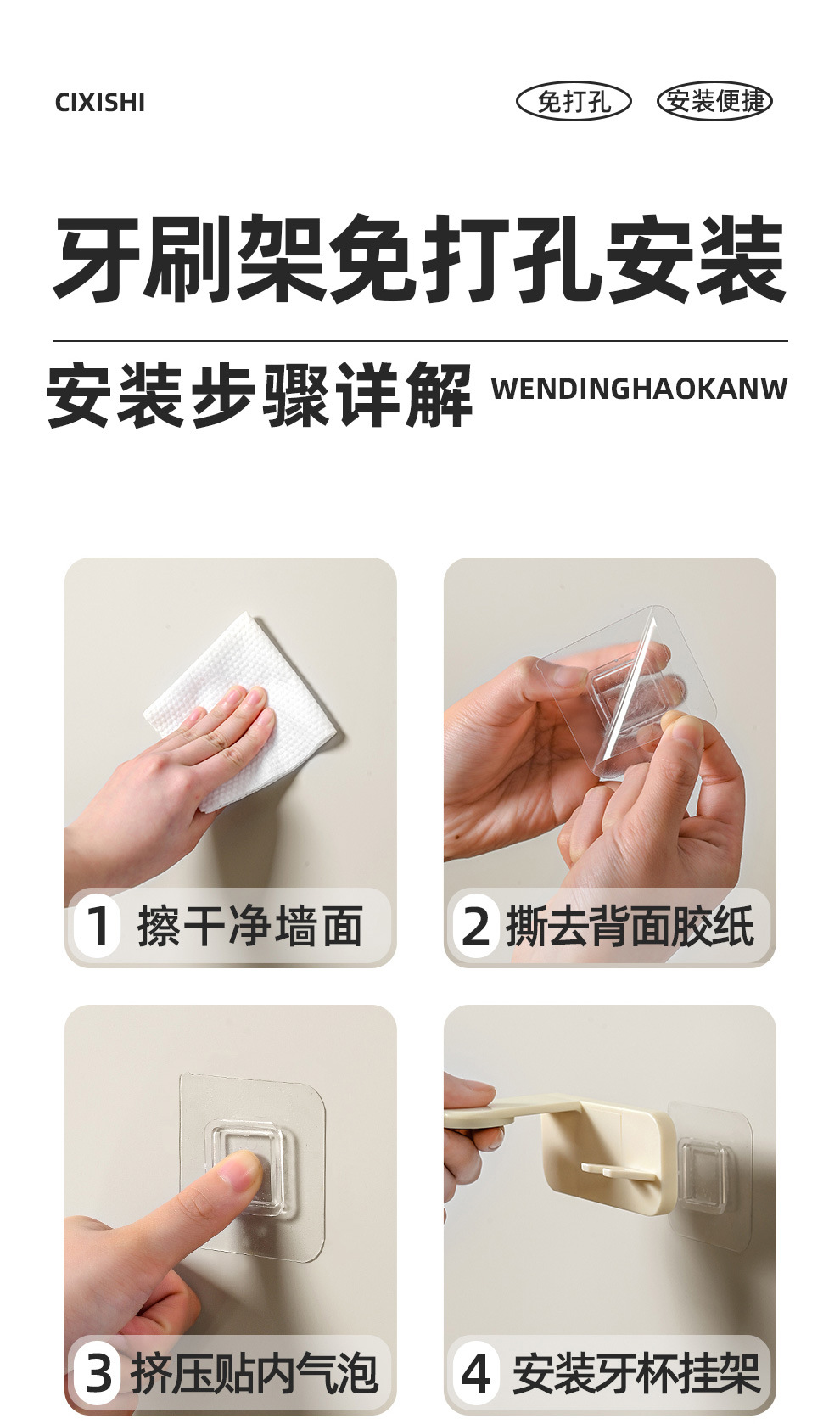 CIXISHI

免打孔 安装便捷

牙刷架免打孔安装

安装步骤详解 WENDINGHAOKANW

1 擦干净墙面

2 撕去背面胶纸

3 挤压贴内气泡

4 安装牙杯挂架