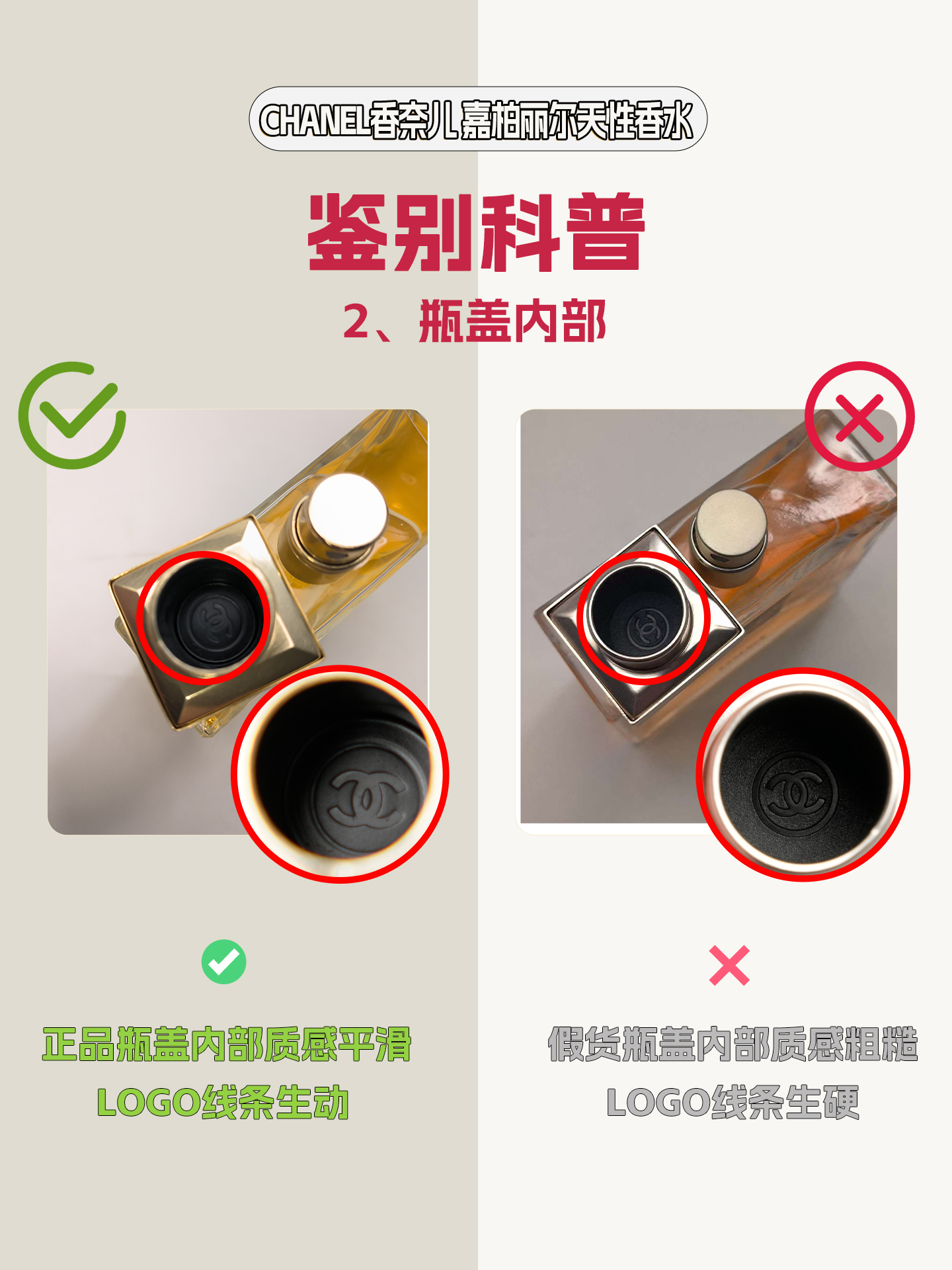 CHANEL香奈儿嘉柏丽尔天性香水

鉴别科普

2、瓶盖内部

正品瓶盖内部质感平滑
LOGO线条生动

假货瓶盖内部质感粗糙
LOGO线条生硬