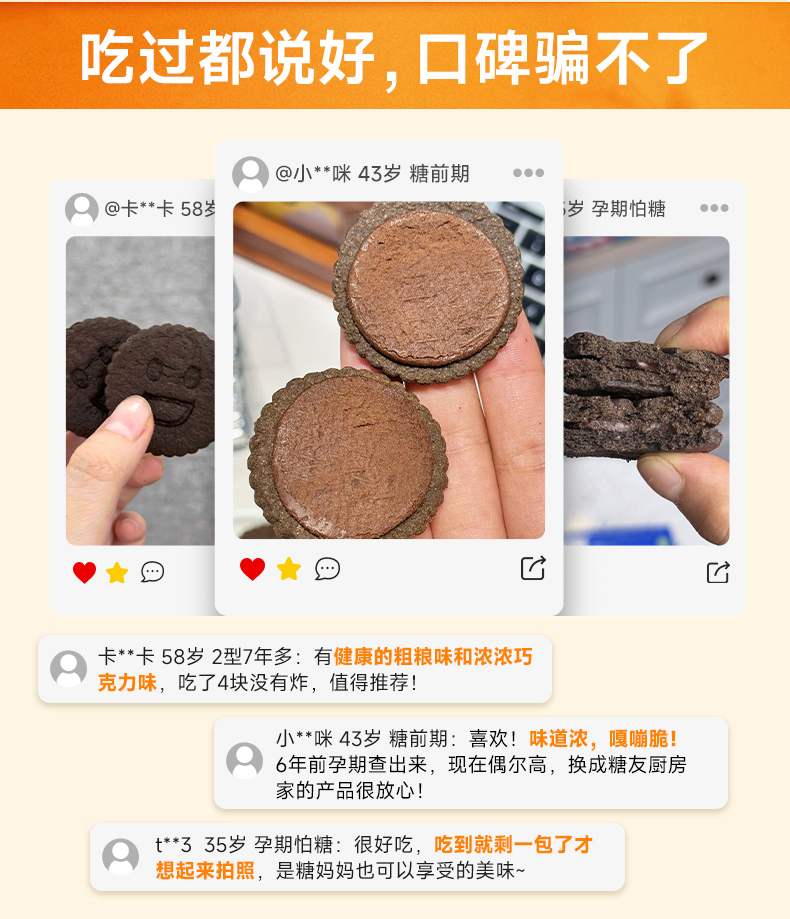 吃过都说好，口碑骗不了

@卡**卡 58岁

@小**咪 43岁 糖前期

岁 孕期怕糖

卡**卡 58岁 2型7年多：有健康的粗粮味和浓浓巧克力味，吃了4块没有炸，值得推荐！

小**咪 43岁 糖前期：喜欢！味道浓，嘎嘣脆！6年前孕期查出来，现在偶尔高，换成糖友厨房家的产品很放心！

t**3 35岁 孕期怕糖：很好吃，吃到就剩一包了才想起来拍照，是糖妈妈也可以享受的美味~