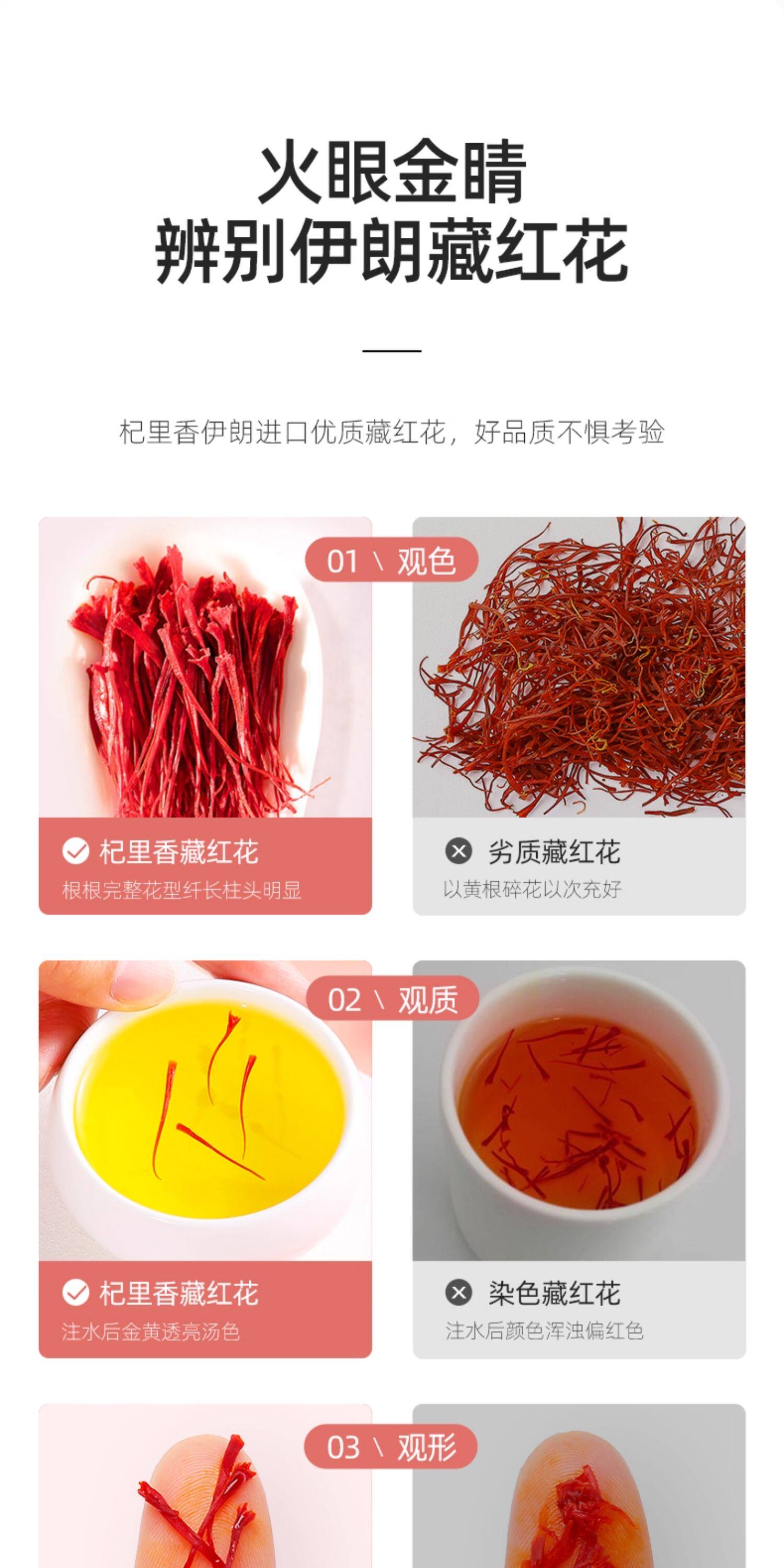 火眼金睛
辨别伊朗藏红花

杞里香伊朗进口优质藏红花，好品质不惧考验

01 \ 观色

杞里香藏红花
根根完整花型纤长柱头明显

劣质藏红花
以黄根碎花以次充好

02 \ 观质

杞里香藏红花
注水后金黄透亮汤色

染色藏红花
注水后颜色浑浊偏红色

03 \ 观形