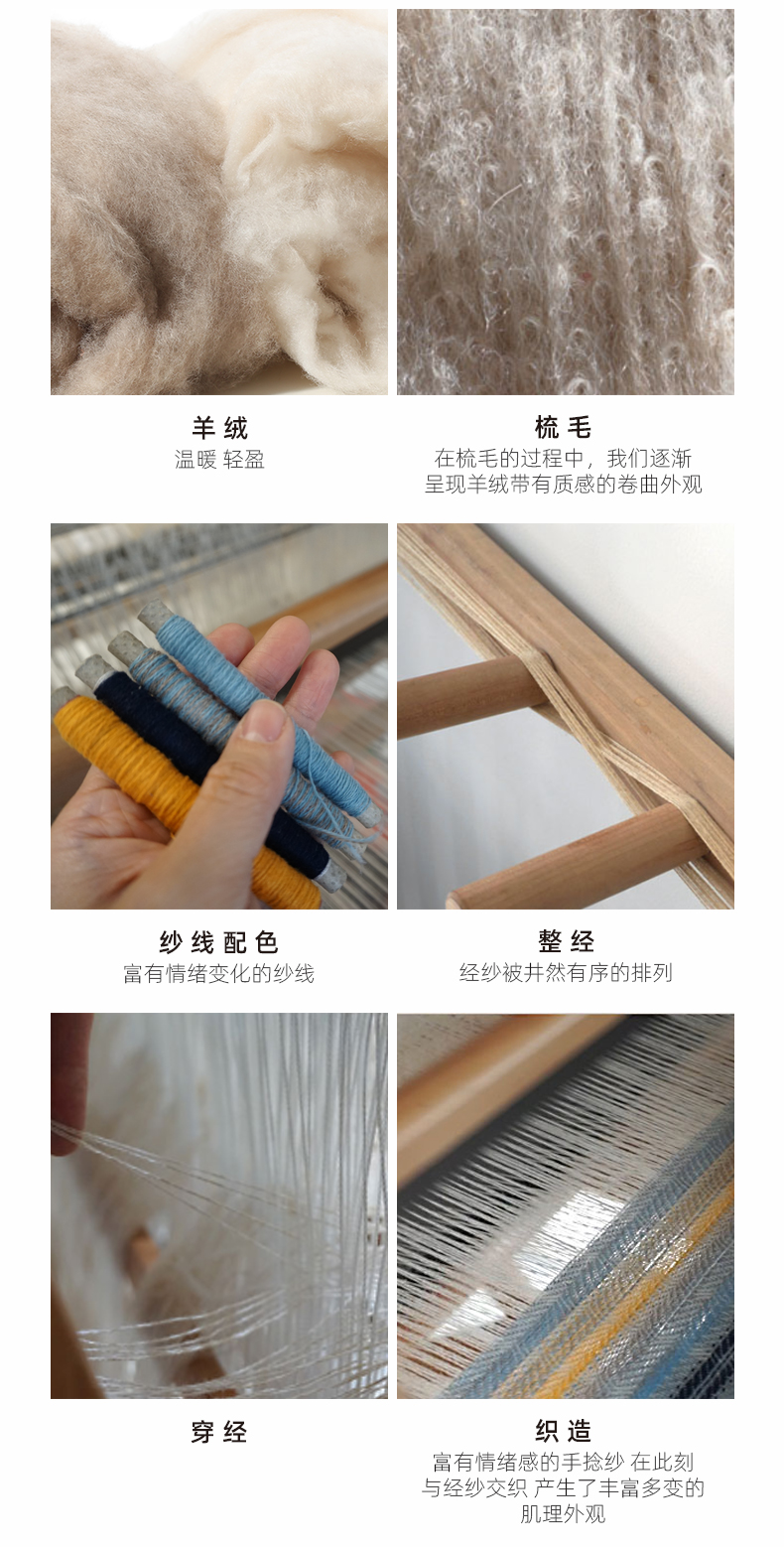 羊绒
温暖 轻盈

梳毛
在梳毛的过程中，我们逐渐呈现羊绒带有质感的卷曲外观

纱线配色
富有情绪变化的纱线

整经
经纱被井然有序的排列

穿经

织造
富有情绪感的手捻纱 在此刻与经纱交织 产生了丰富多变的肌理外观